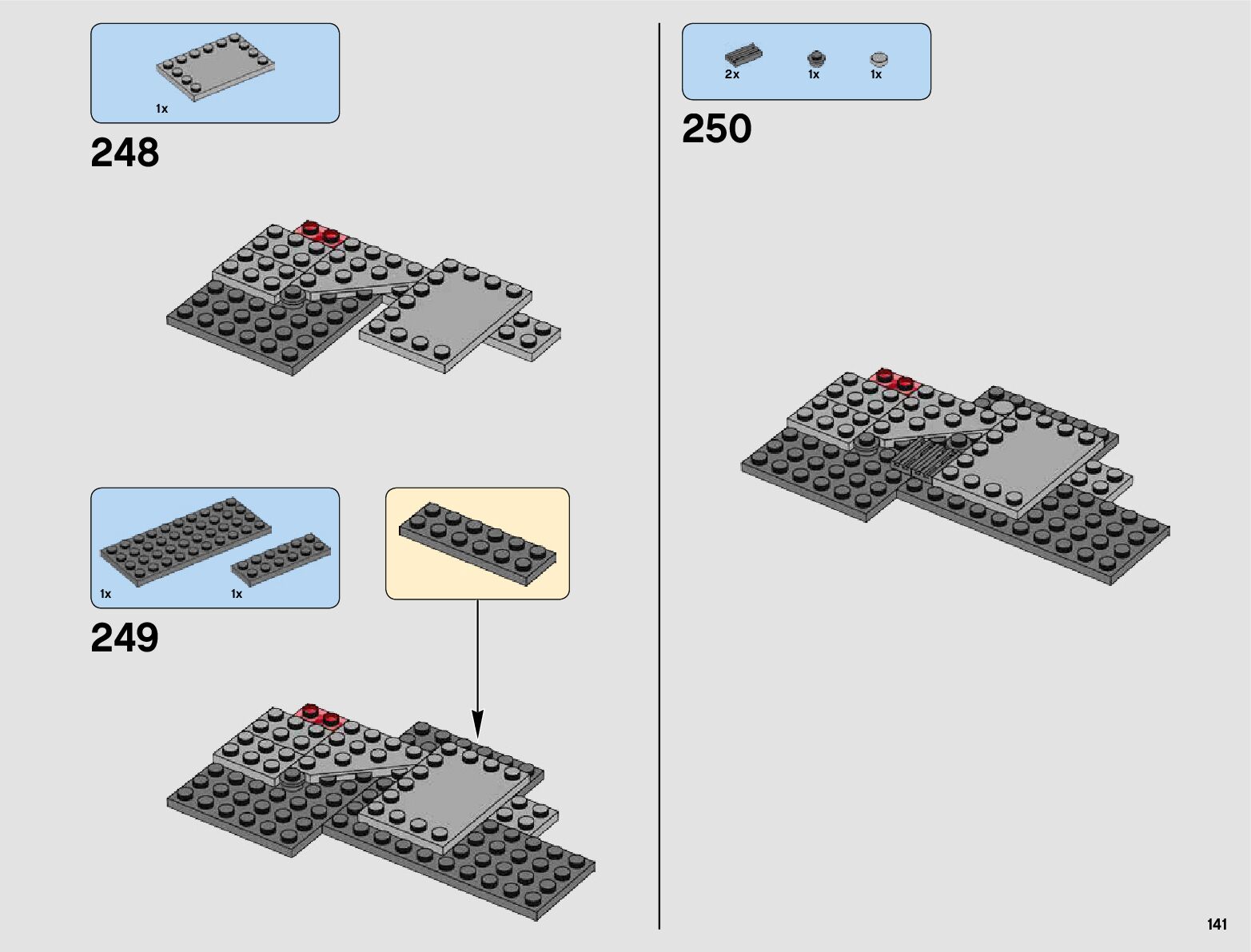 1x

248

1x 1x

249

2x 1x 1x

250

141