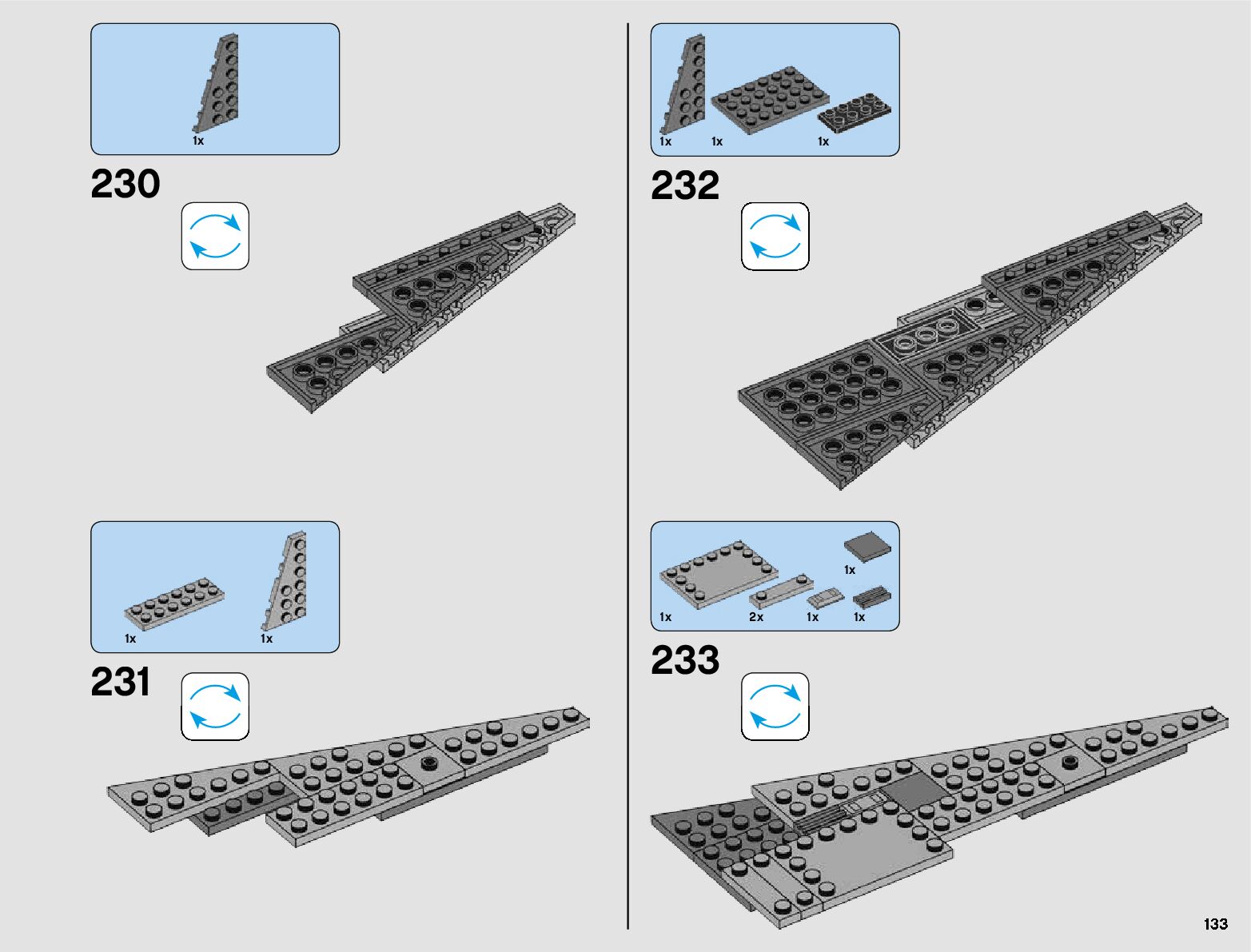 1x

230

1x 1x

231

1x 1x 1x

232

1x

1x 2x 1x 1x

233

133