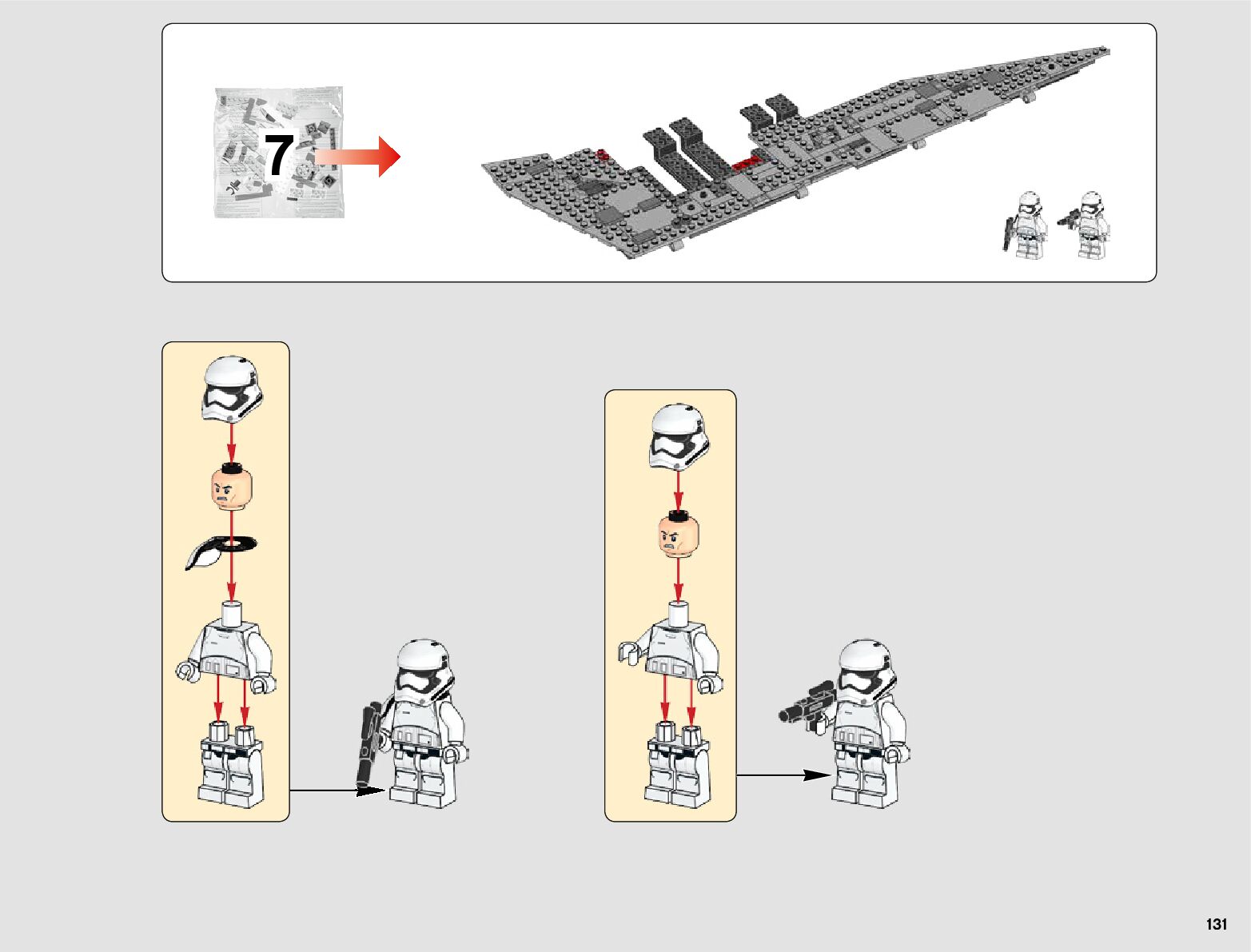 7

131