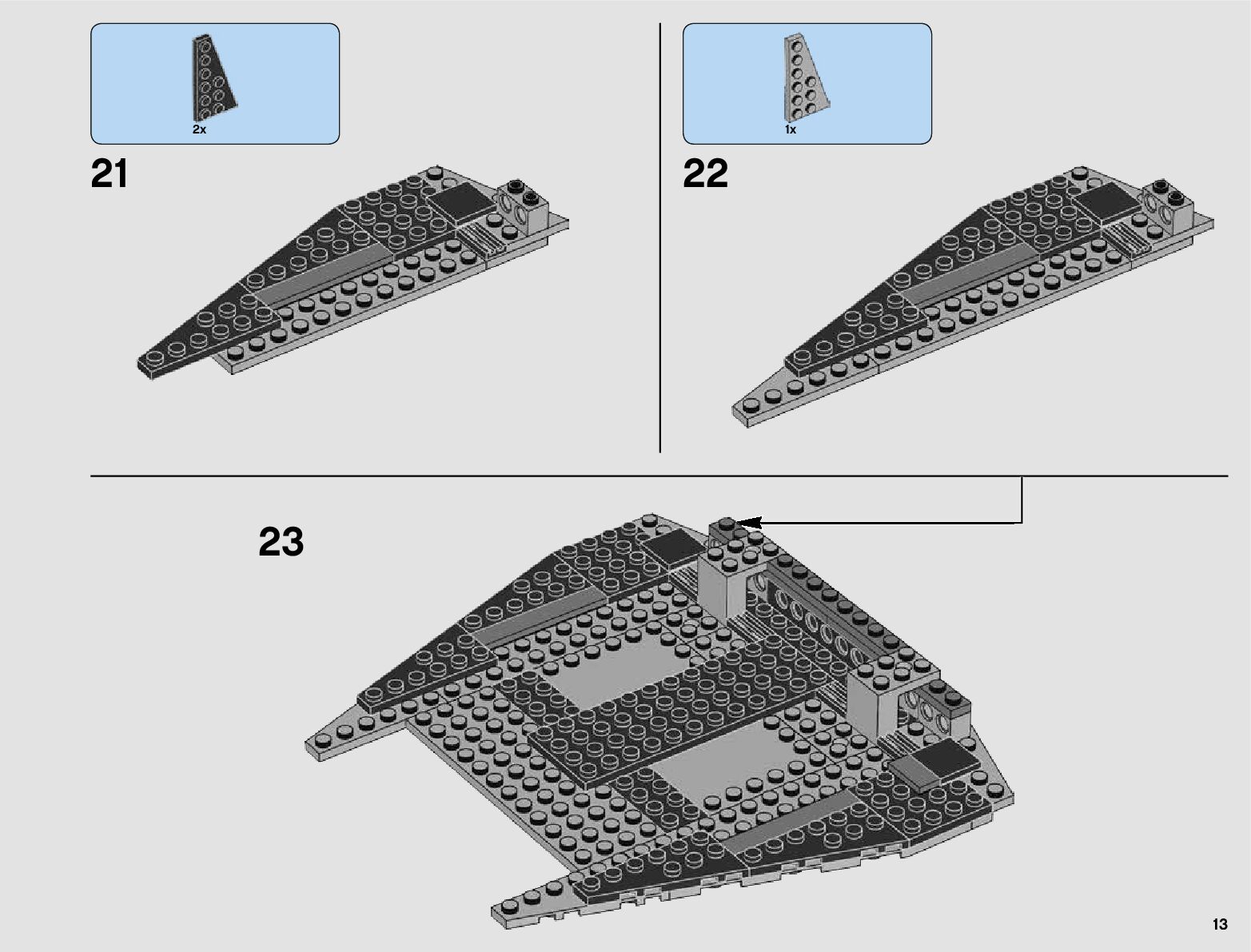 2x

21

1x

22

23

13