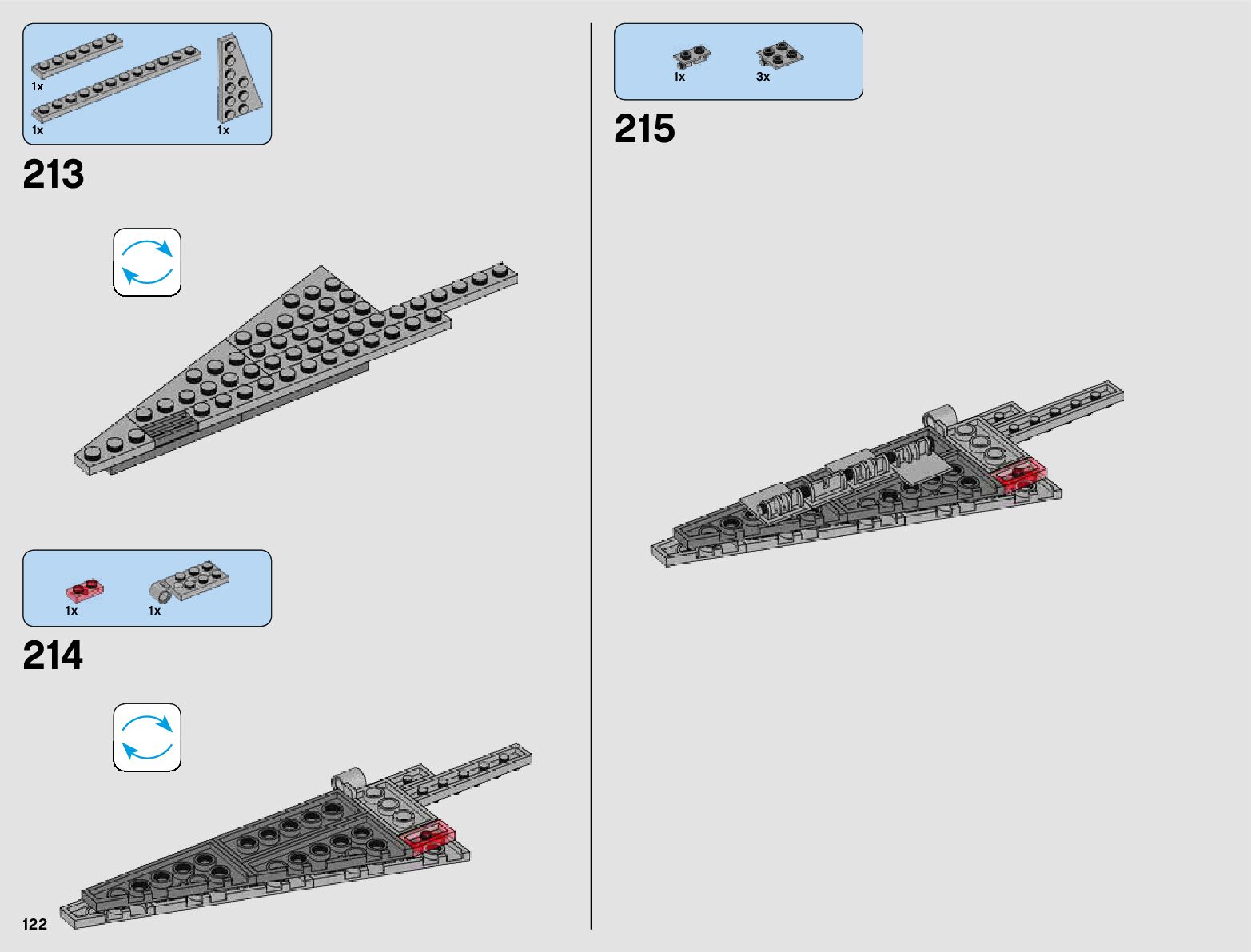 1x
1x
1x
213

1x
1x
214

122

1x
3x
215