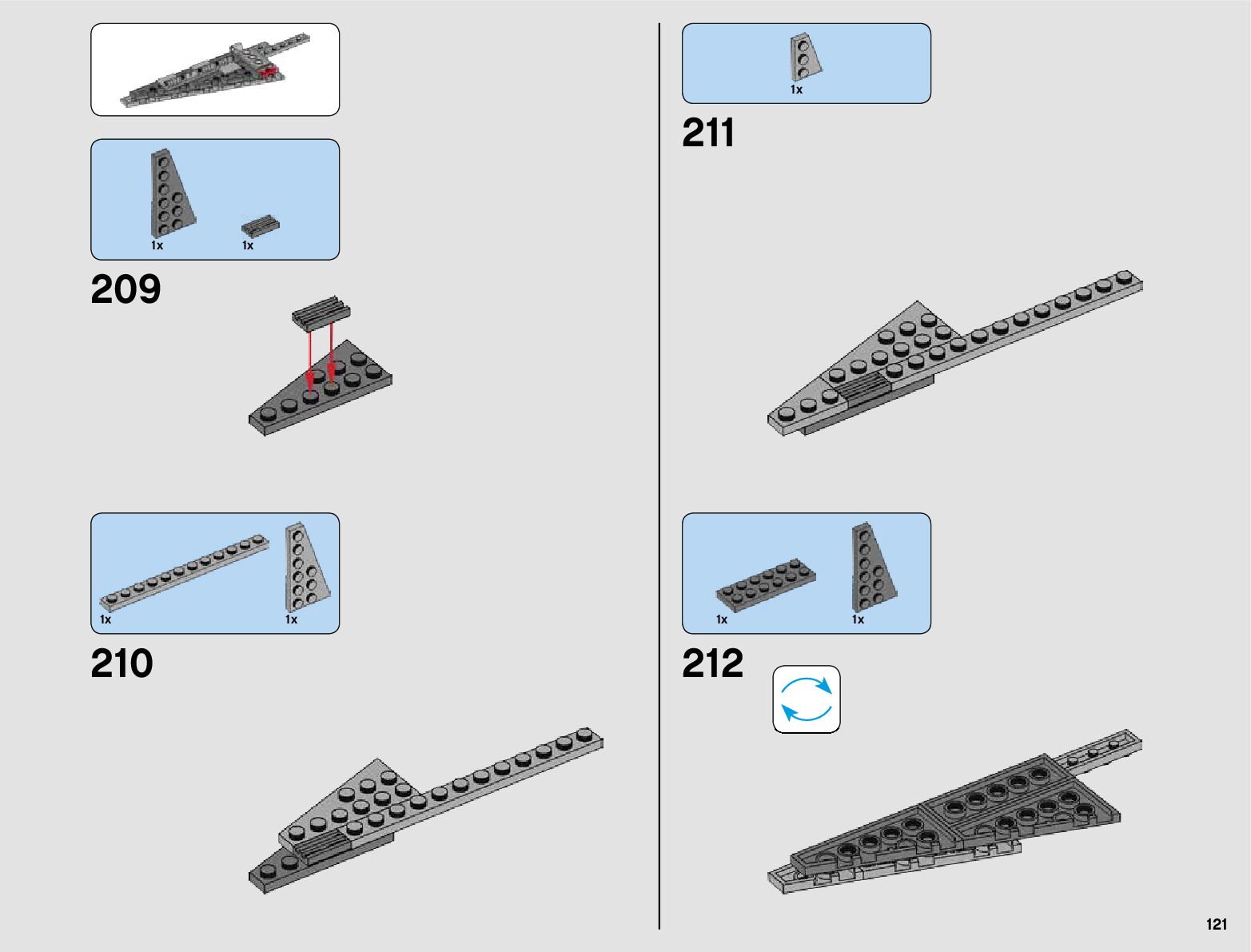 1x 1x

209

1x 1x

210

1x

211

1x 1x

212

121