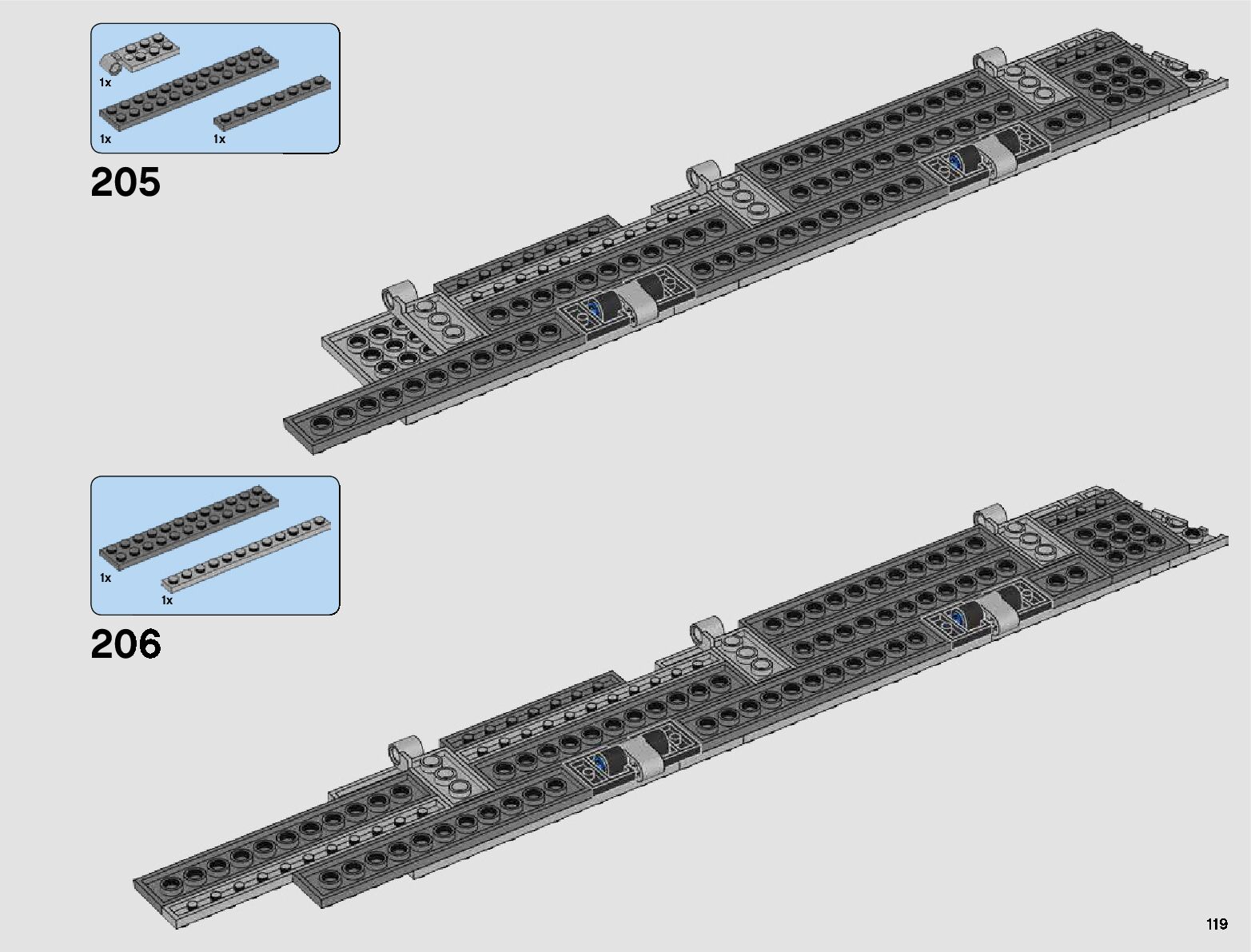 1x

1x

1x

205

1x

1x

206

119