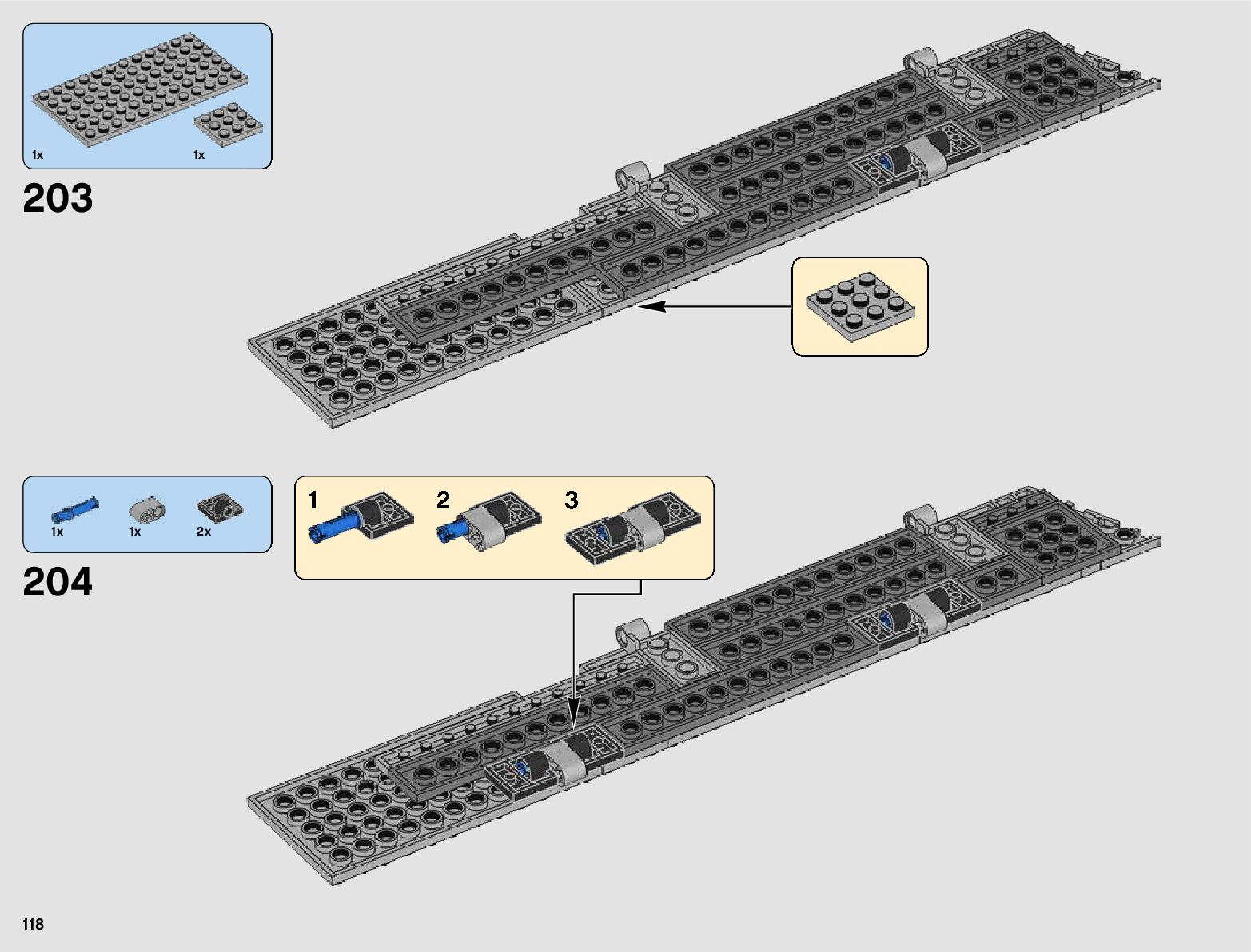 1x 1x

203

1x 1x 2x

204

1 2 3

118