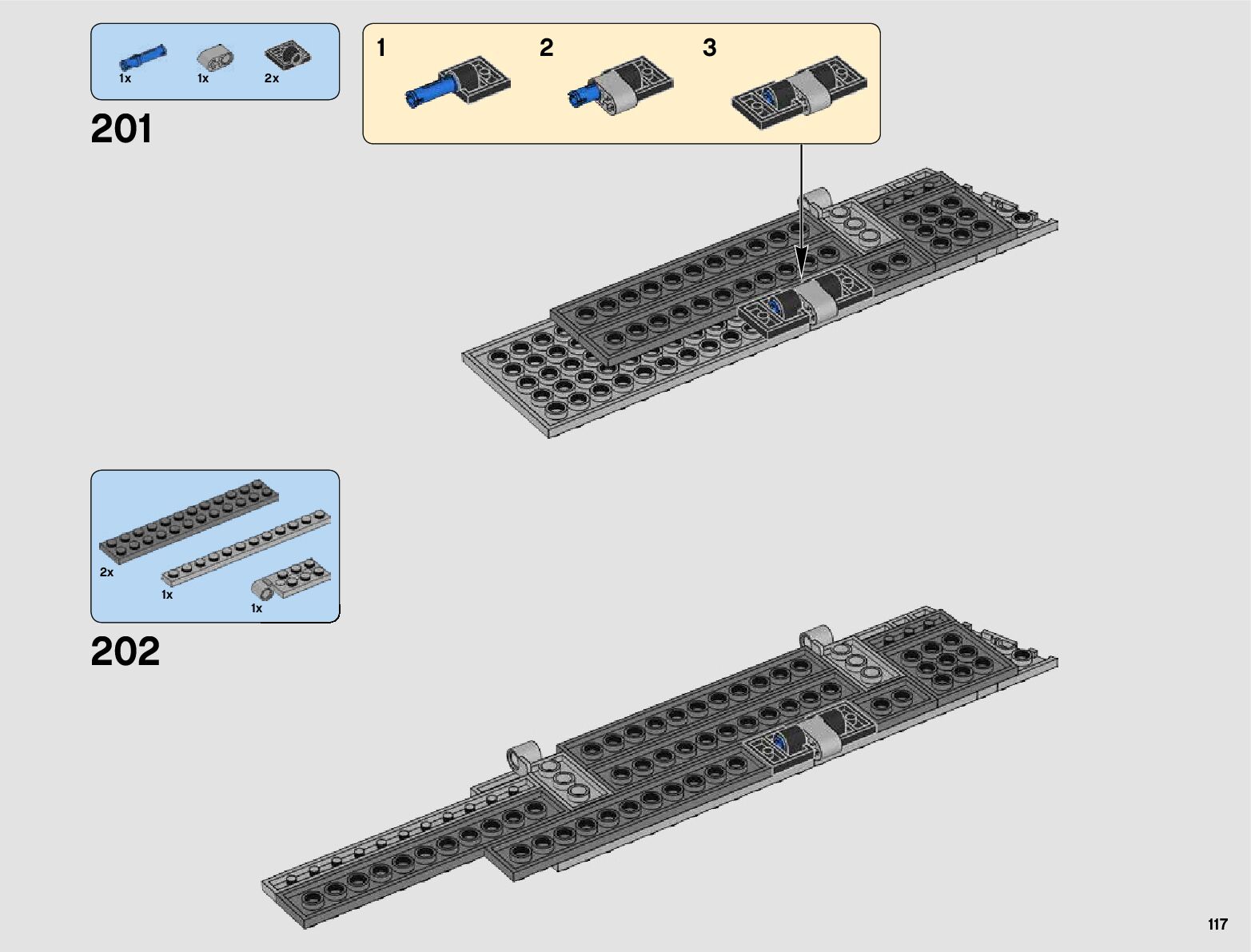 1x 1x 2x

201

1 2 3

2x
1x
1x

202

117