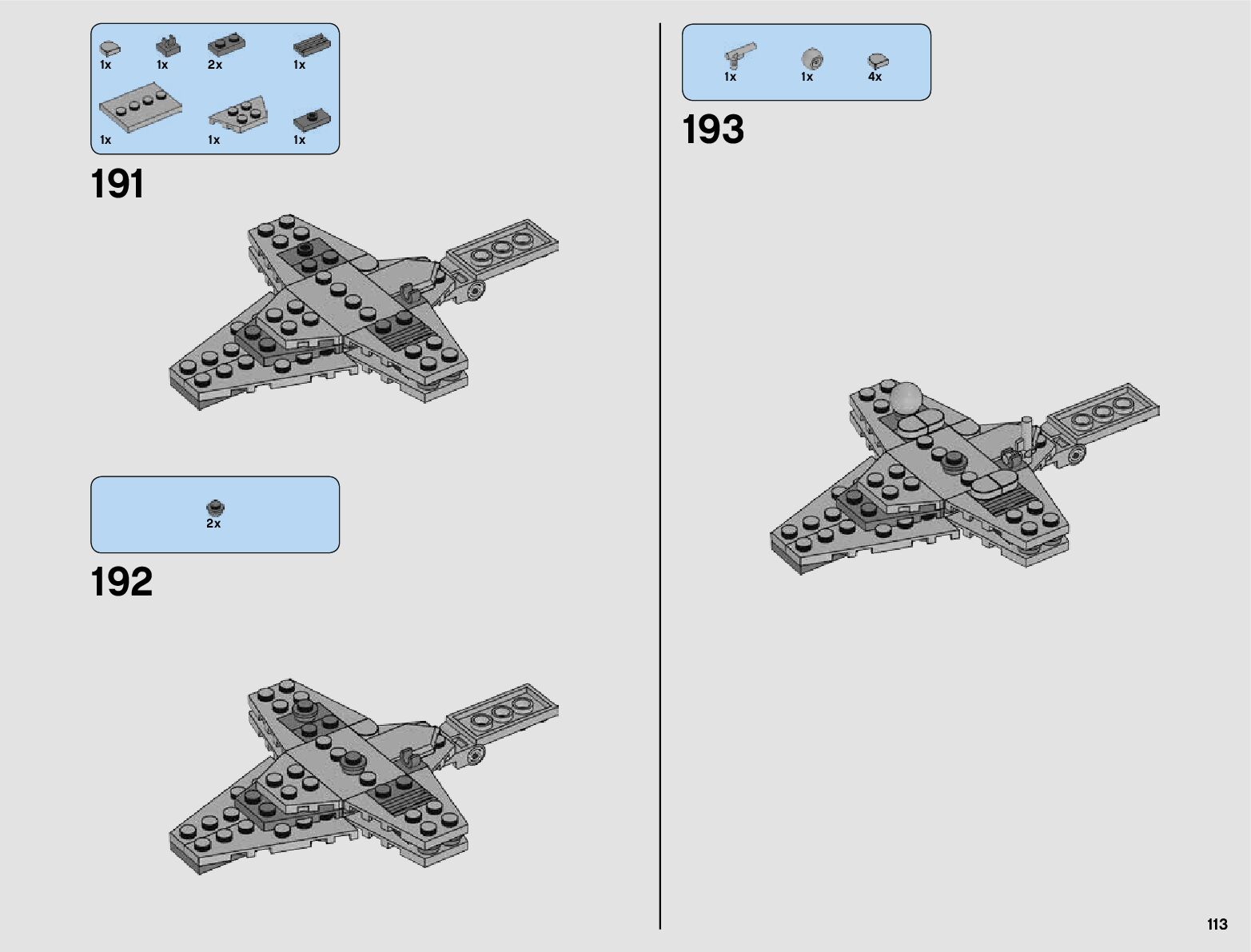 1x 1x 2x 1x

1x 1x 1x

191

2x

192

1x 1x 4x

193

113