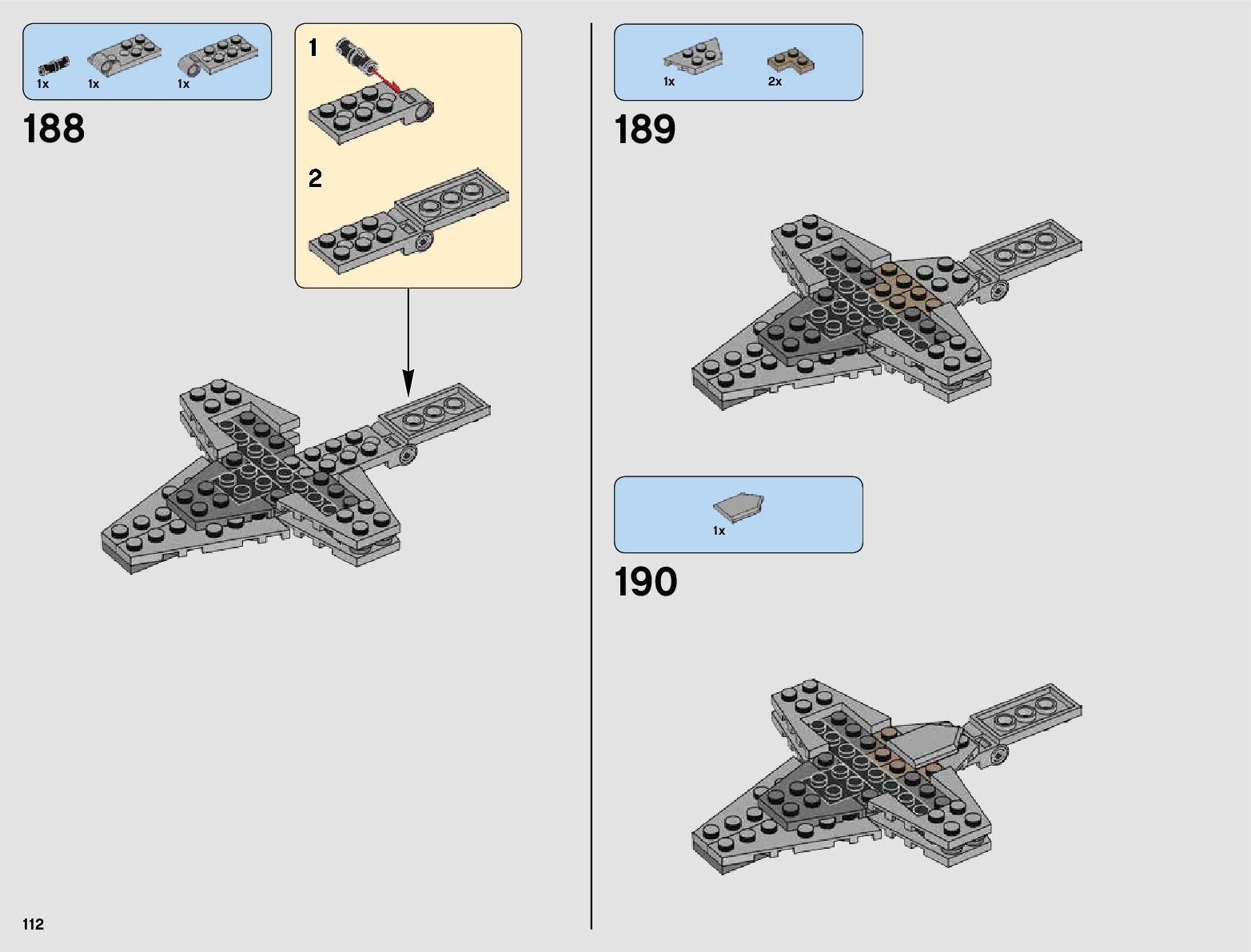 1x 1x 1x

188

1

2

1x 2x

189

1x

190

112