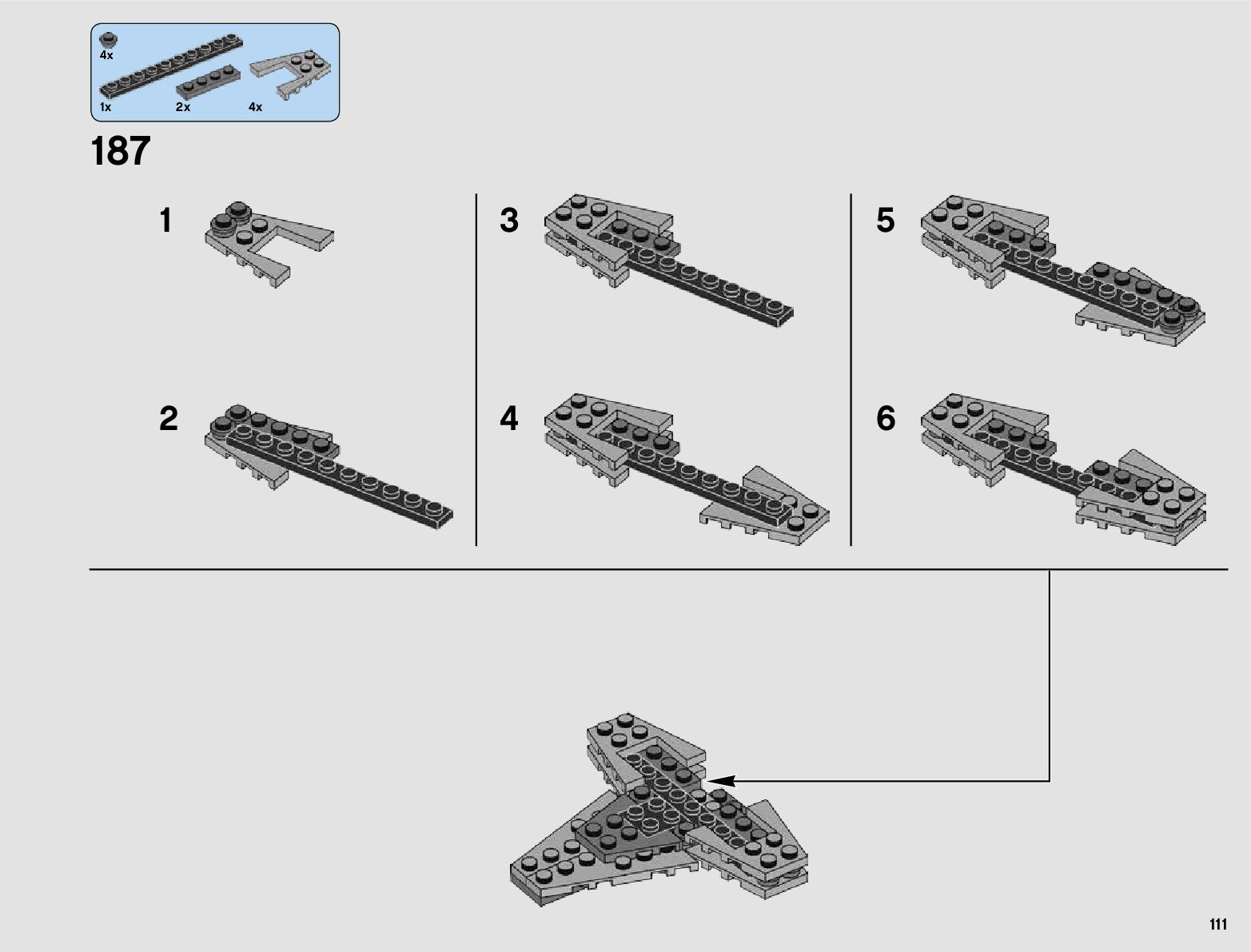 4x

1x 2x 4x

187

1

2

3

4

5

6

111