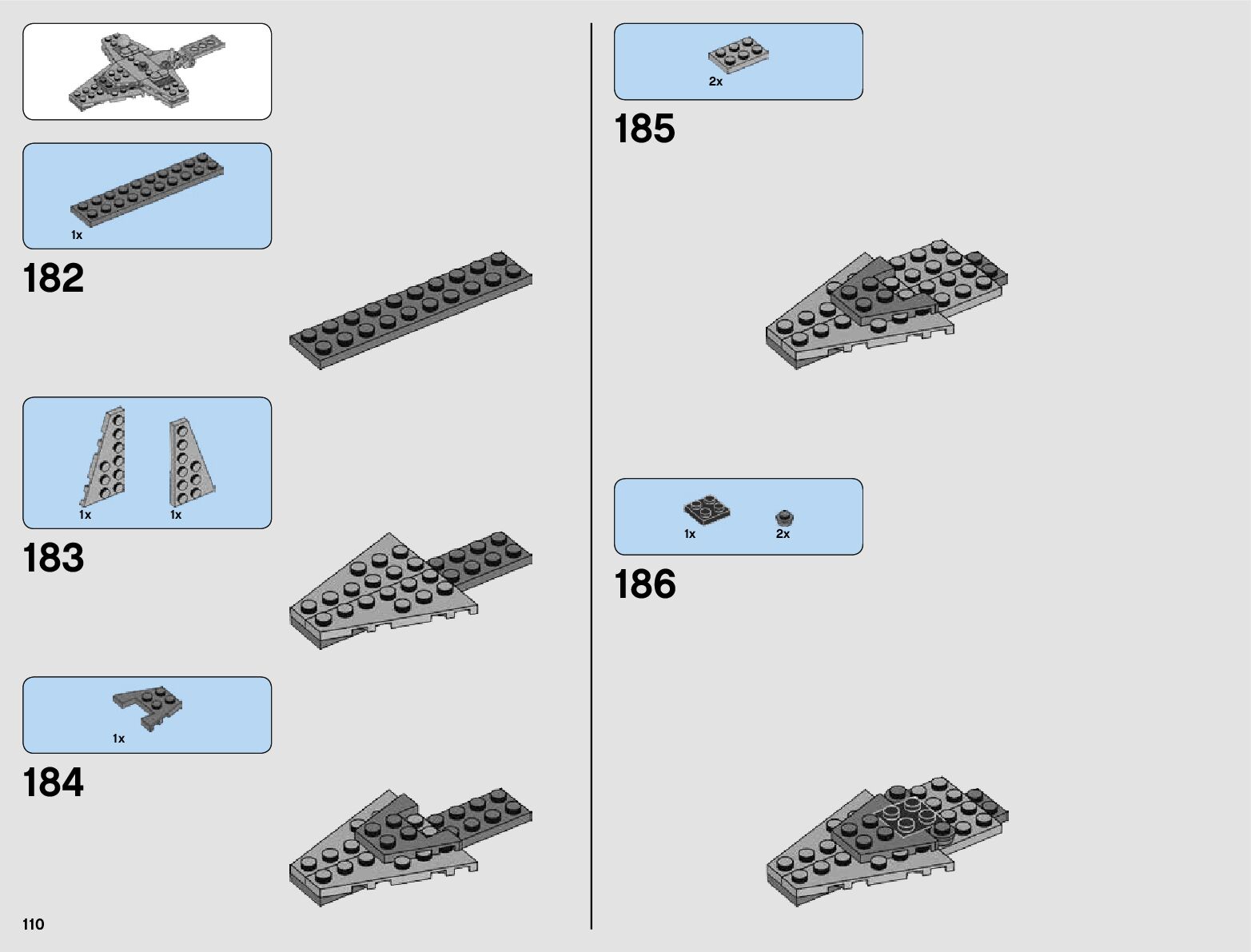 1x

182

1x 1x

183

1x

184

110

2x

185

1x 2x

186