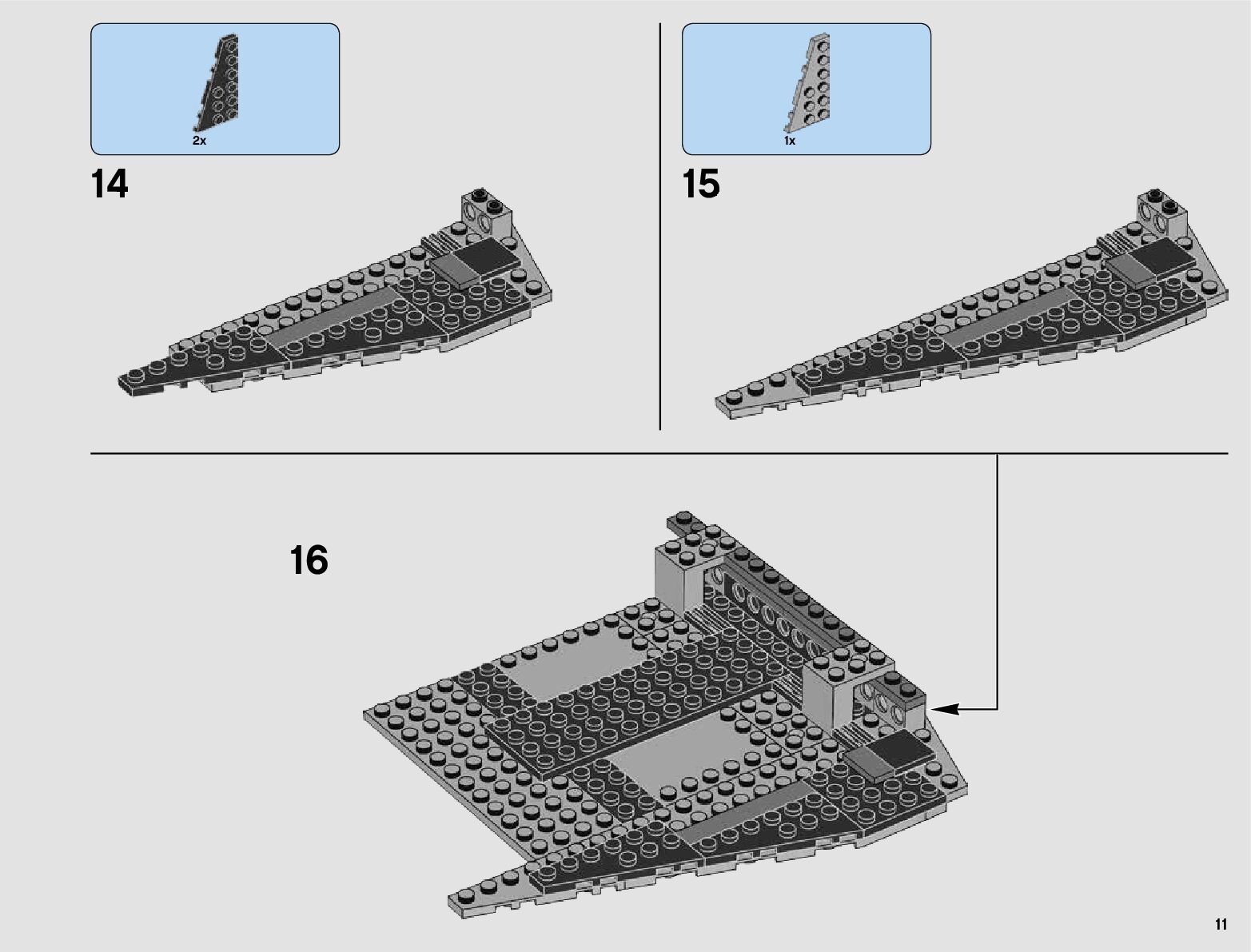 2x

14

1x

15

16

11