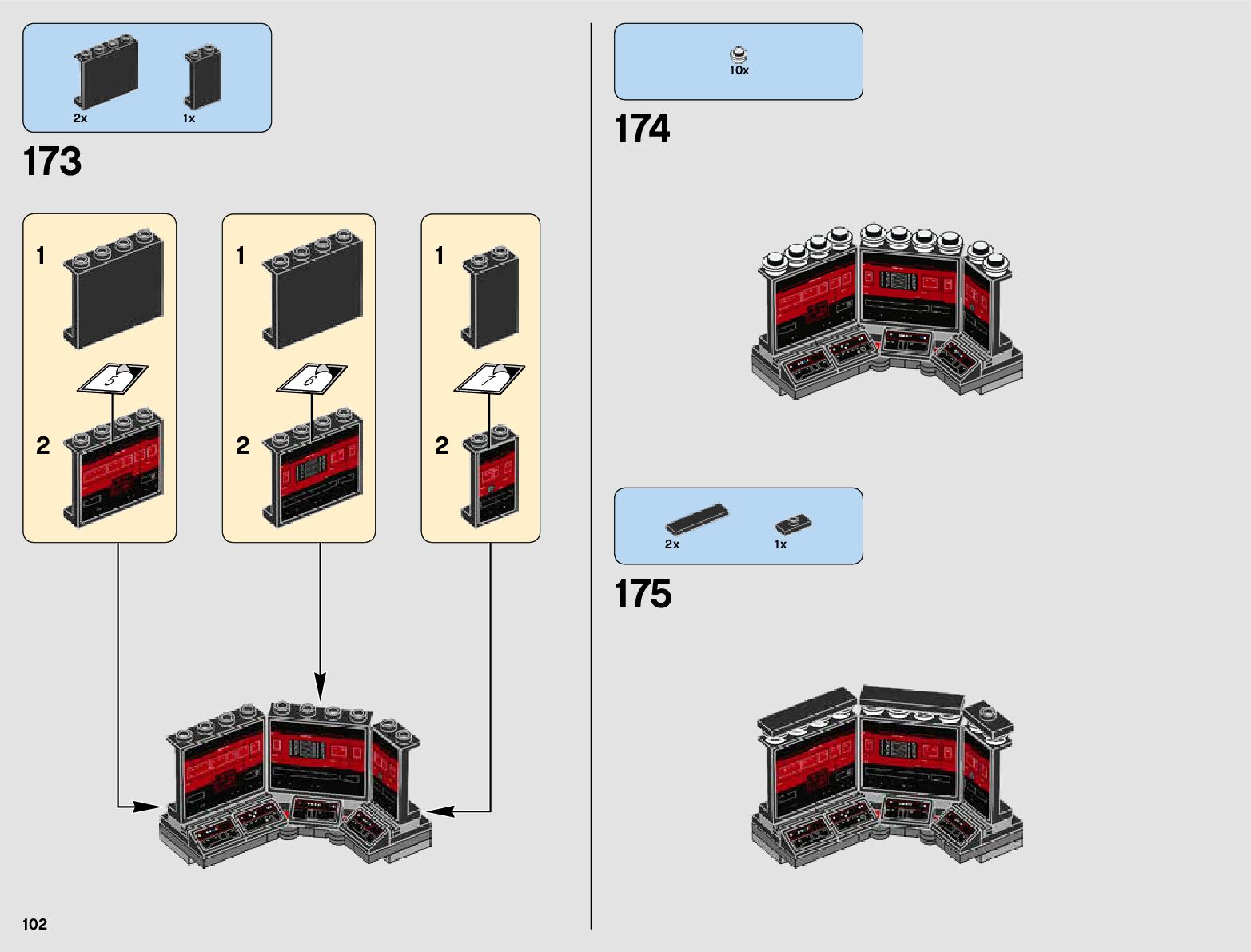 2x
1x

173

1
5
2

1
6
2

1
7
2

102

10x

174

2x
1x

175