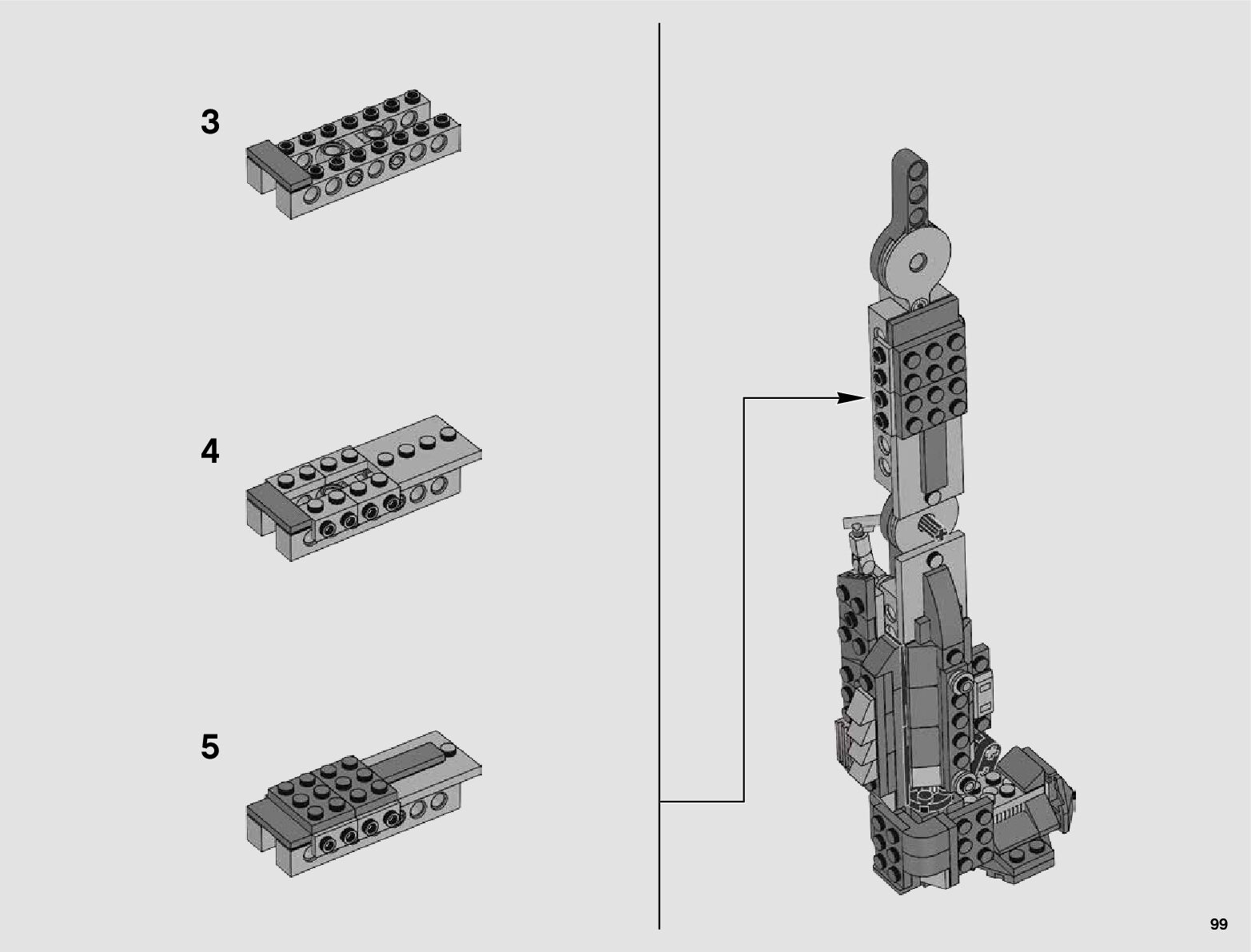 3

4

5

99