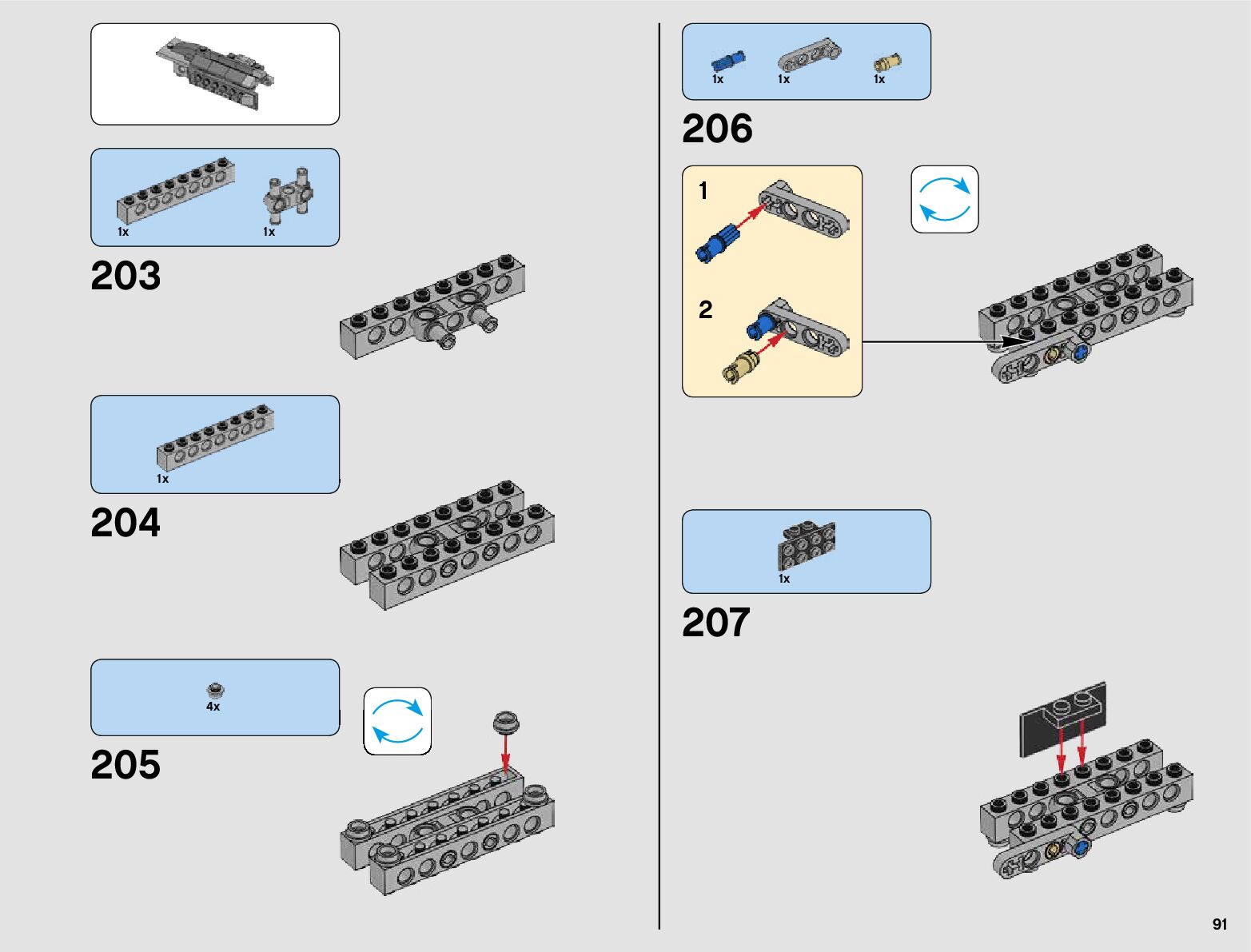 1x 1x

203

1x

204

4x

205

1x 1x 1x

206

1

2

1x

207

91