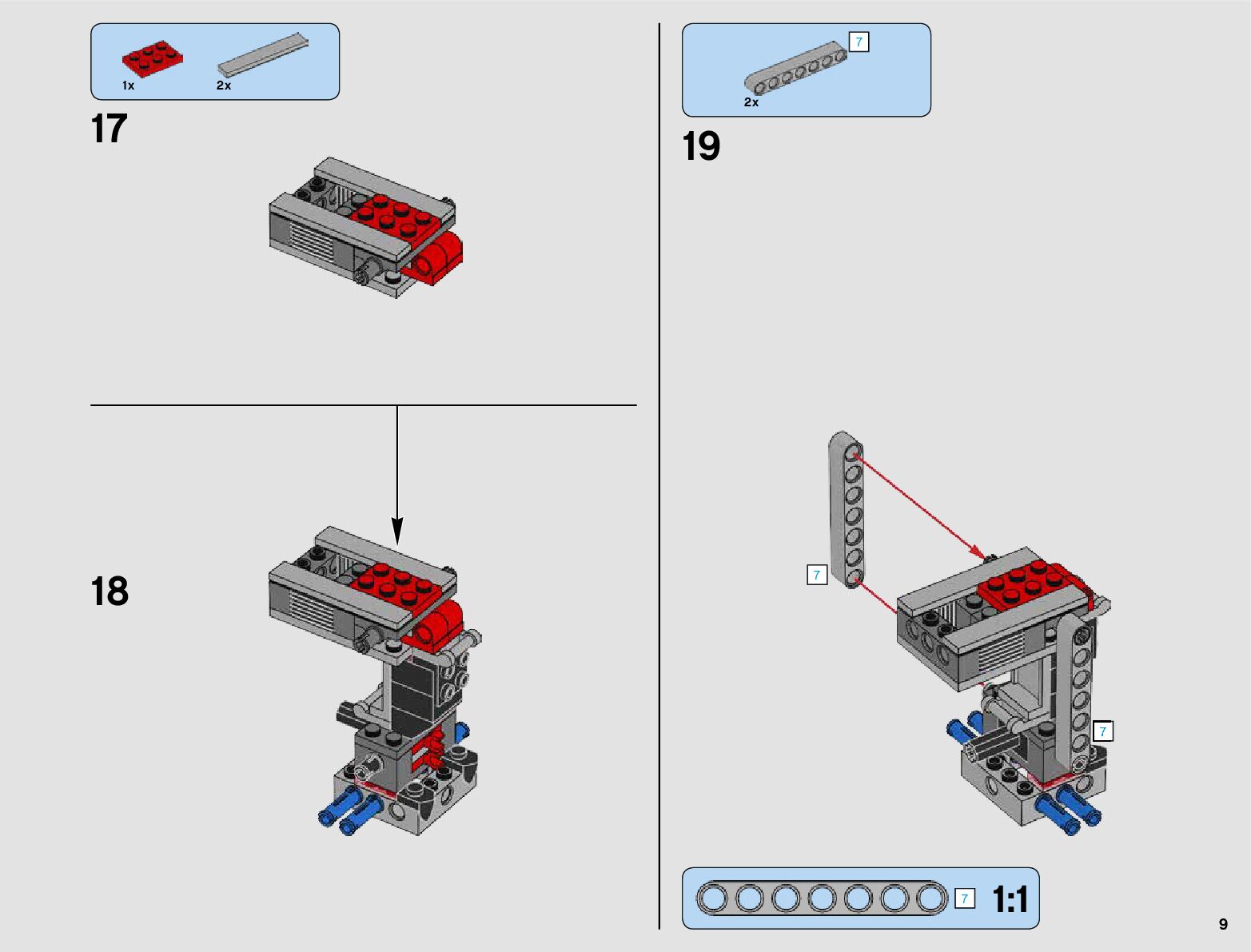 1x
2x

17

18

7
2x

19

7

7

7
1:1

9