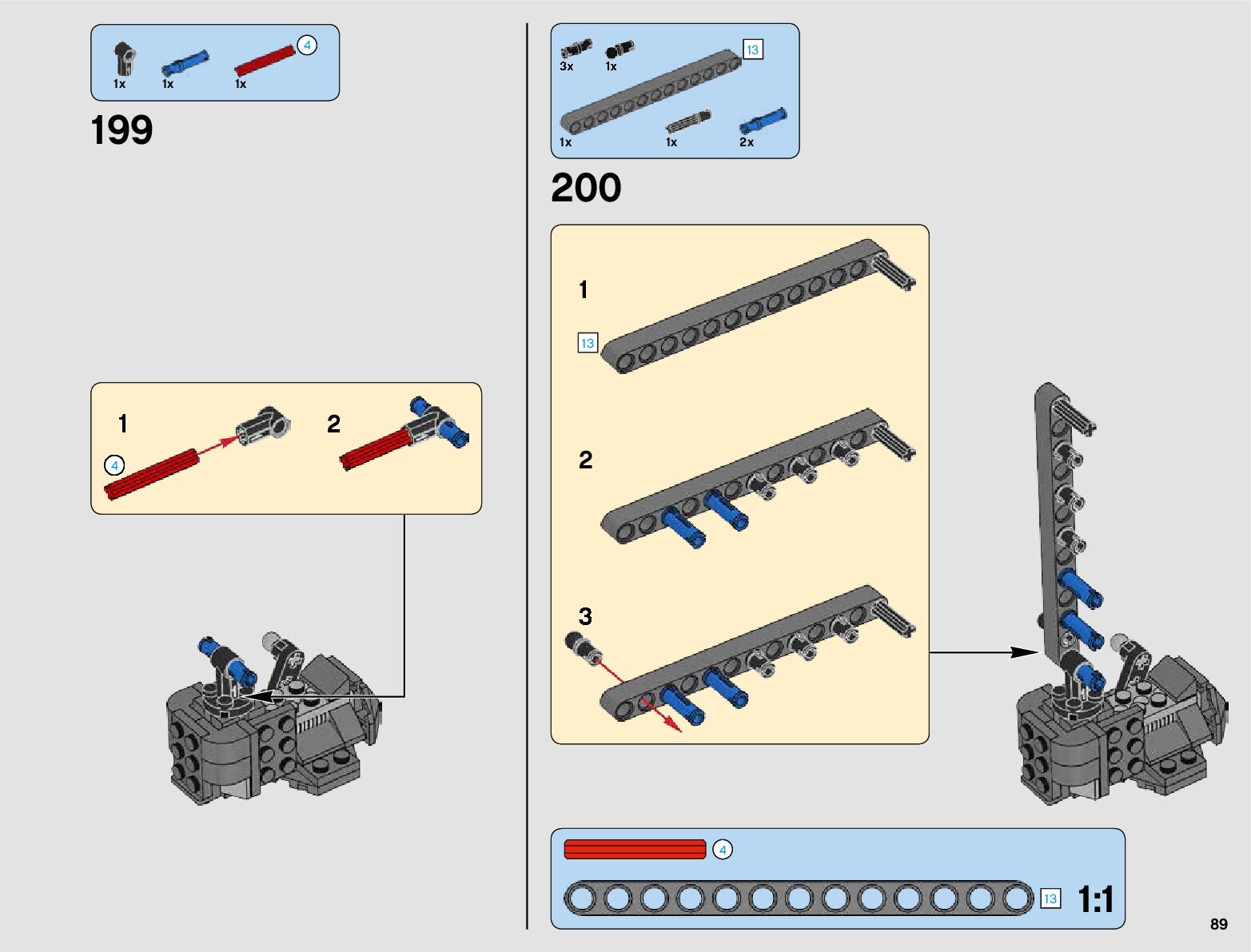 1x 1x 1x 4

199

1 4 2

3x 1x 13

1x 1x 2x

200

1 13

2

3

4

13 1:1

89