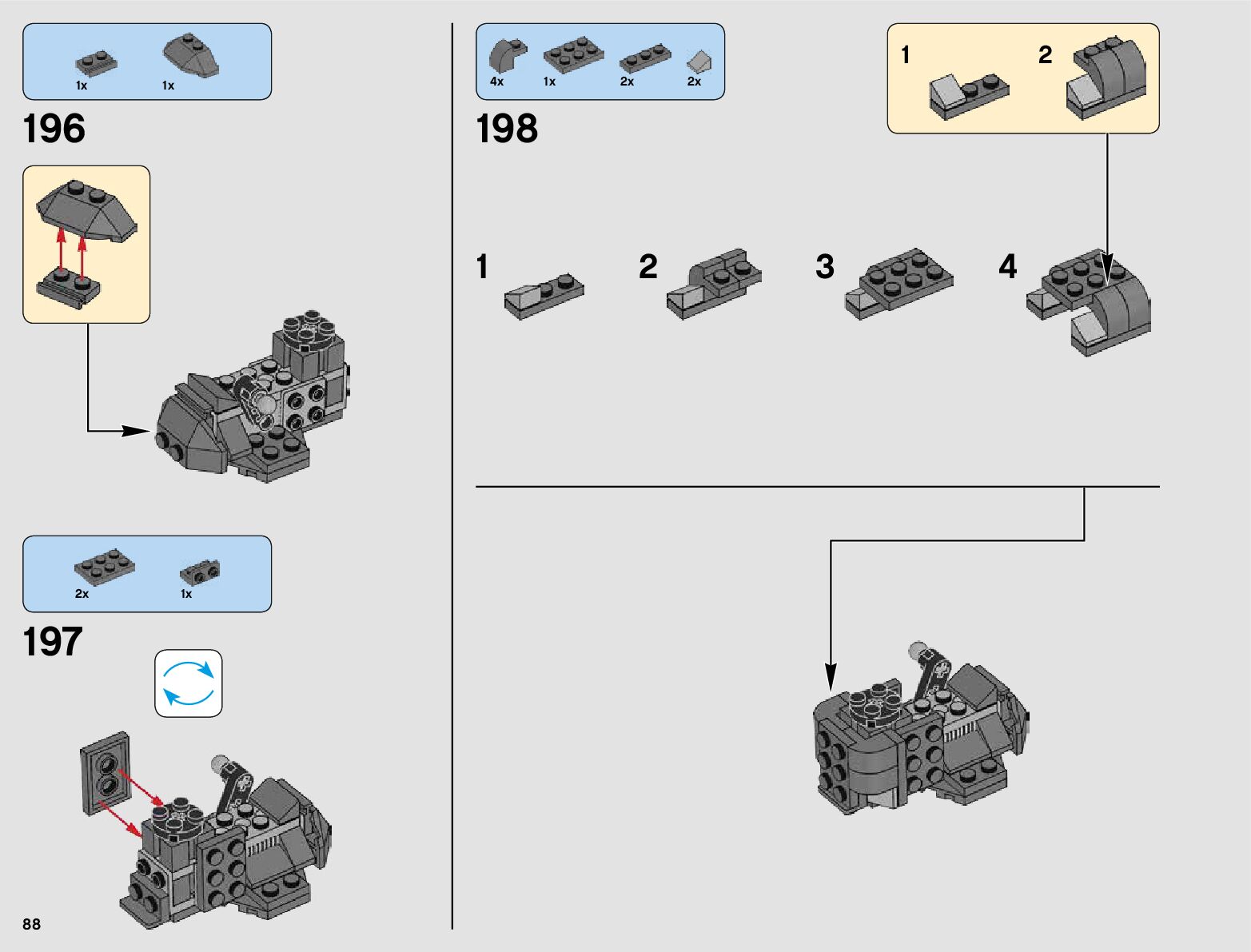 1x 1x

196

2x 1x

197

88

4x 1x 2x 2x

198

1 2

1 2 3 4