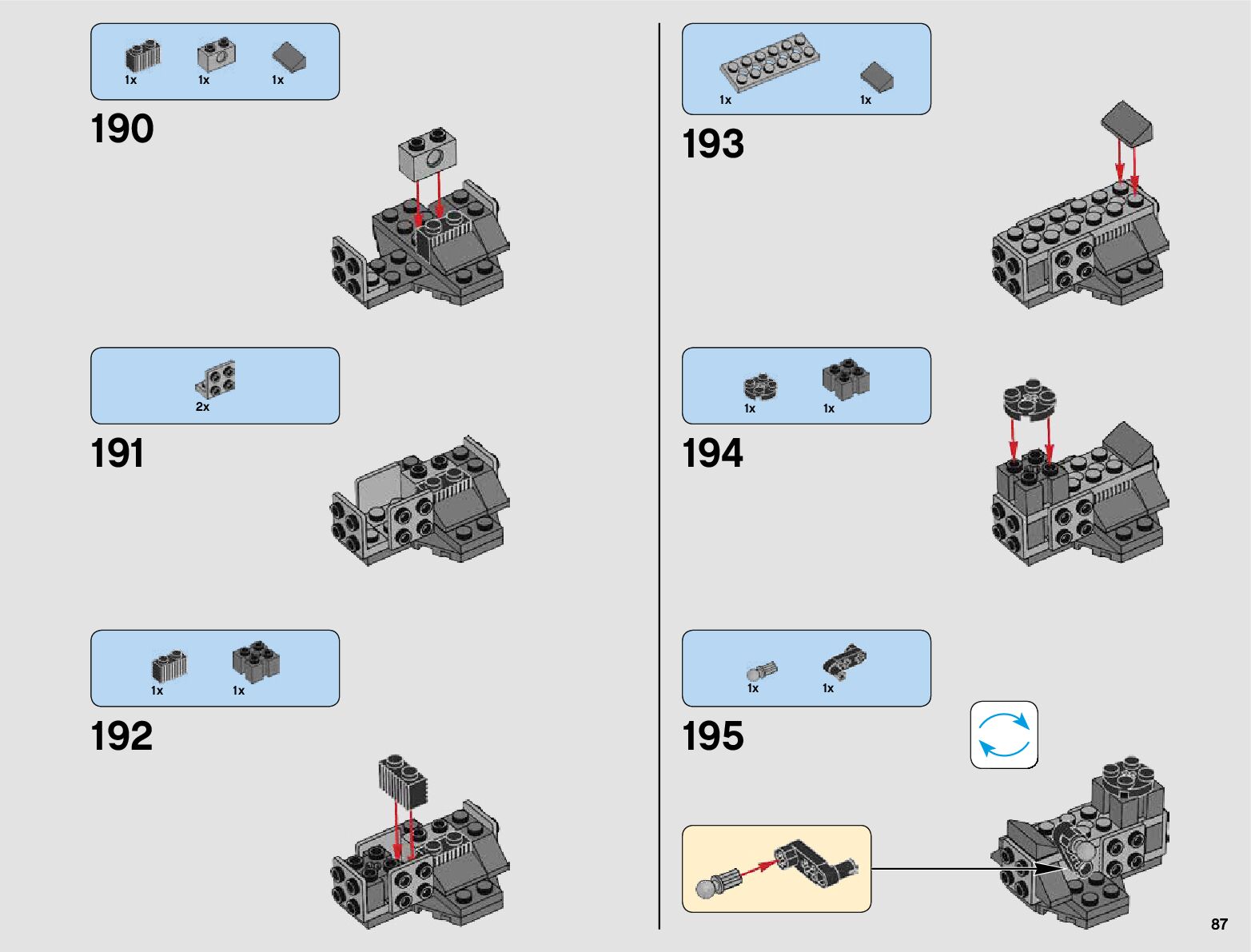 1x 1x 1x

190

2x

191

1x 1x

192

1x 1x

193

1x 1x

194

1x 1x

195

87