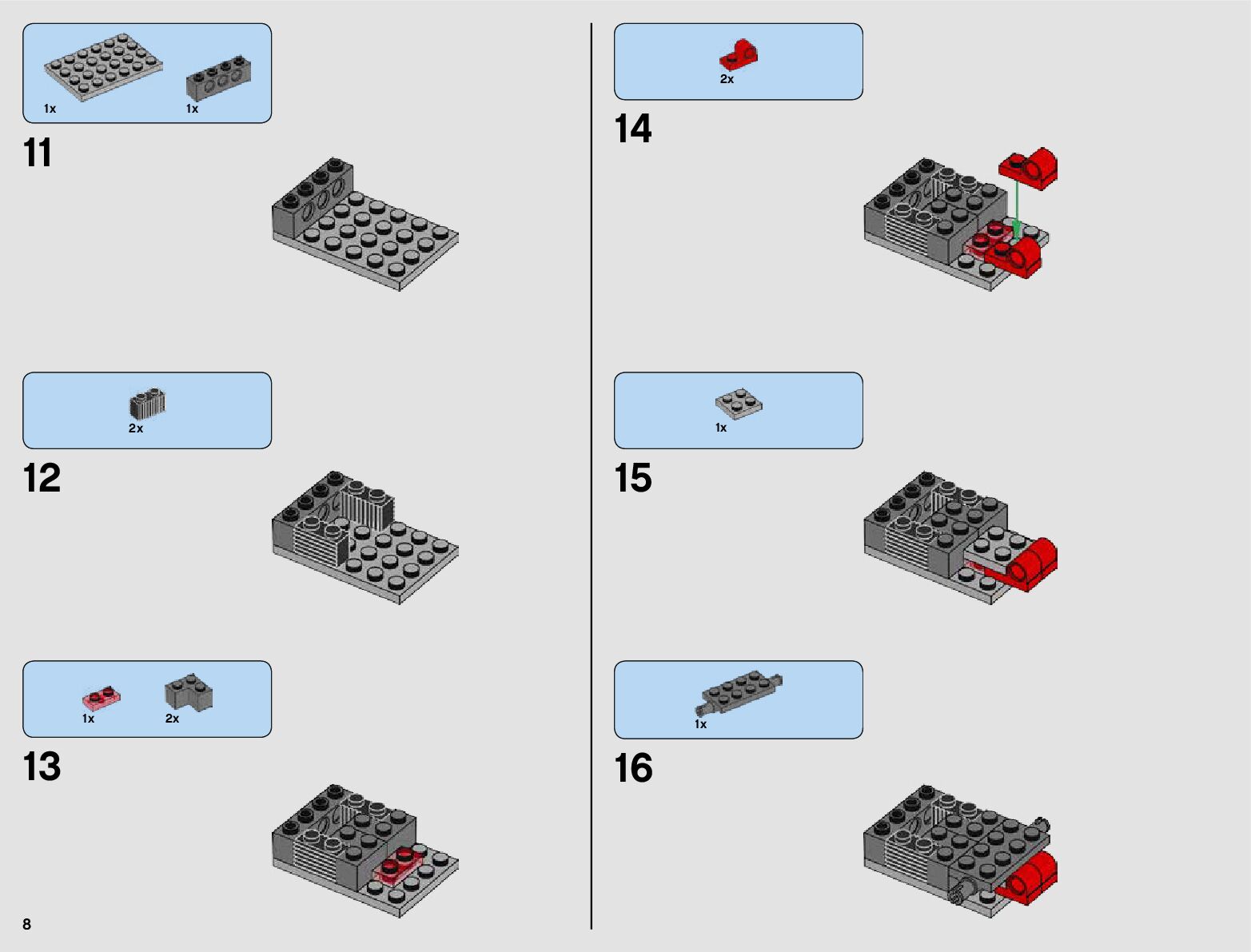 1x 1x

11

2x

12

1x 2x

13

8

2x

14

1x

15

1x

16