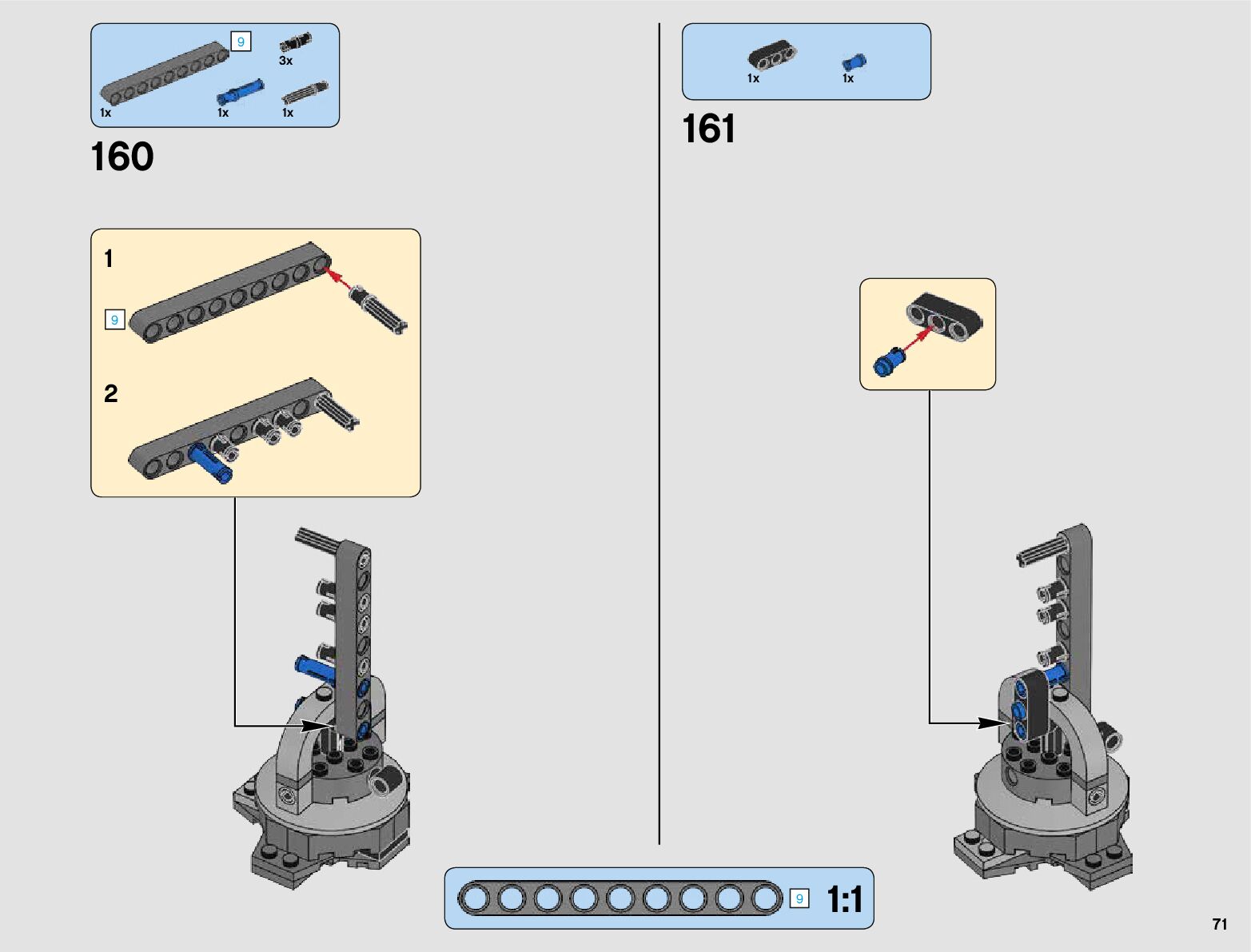 9

3x

1x 1x 1x

160

1

9

2

1x 1x

161

9 1:1

71