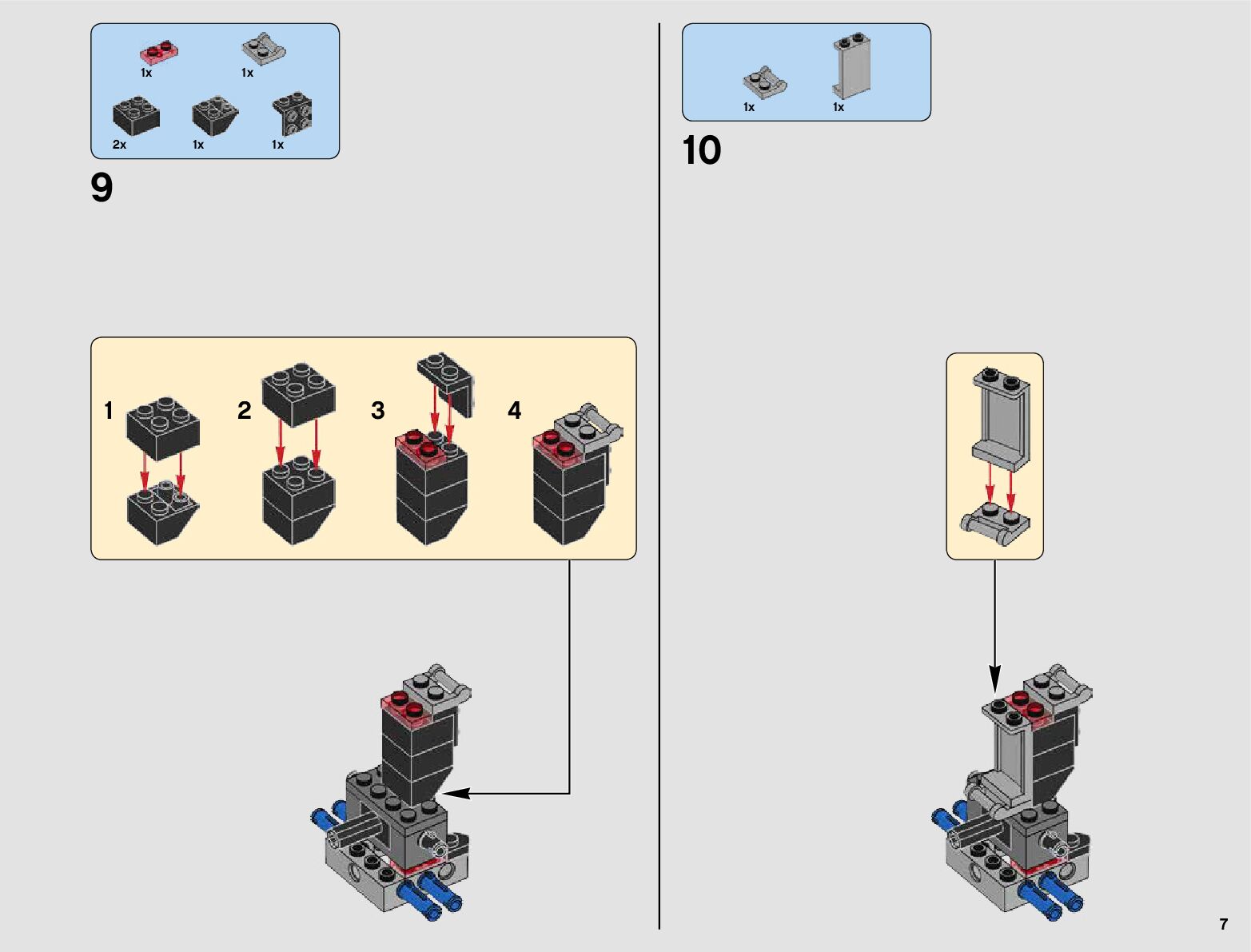 1x 1x
2x 1x 1x

9

1 2 3 4

1x 1x

10

7