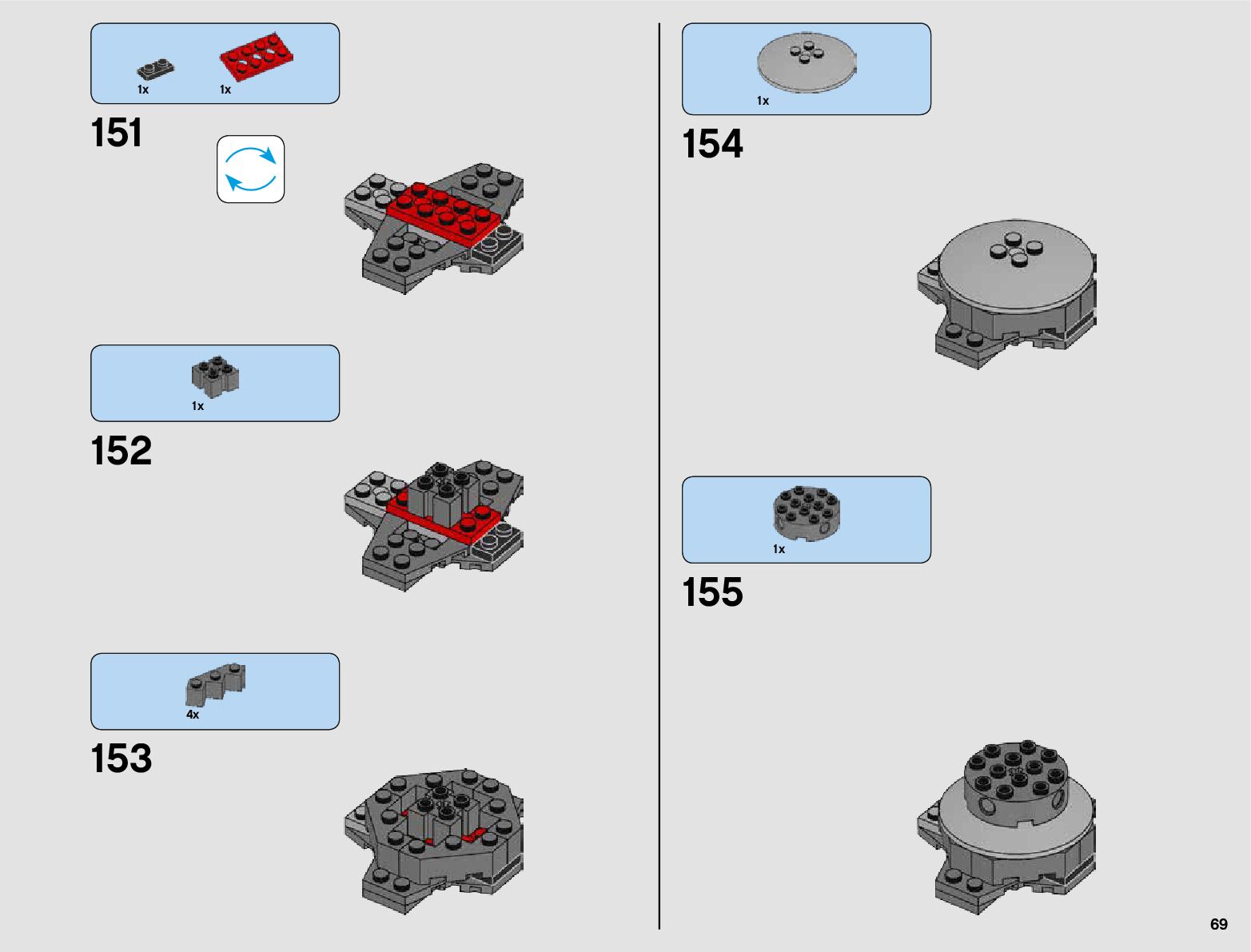 1x 1x

151

1x

152

4x

153

1x

154

1x

155

69