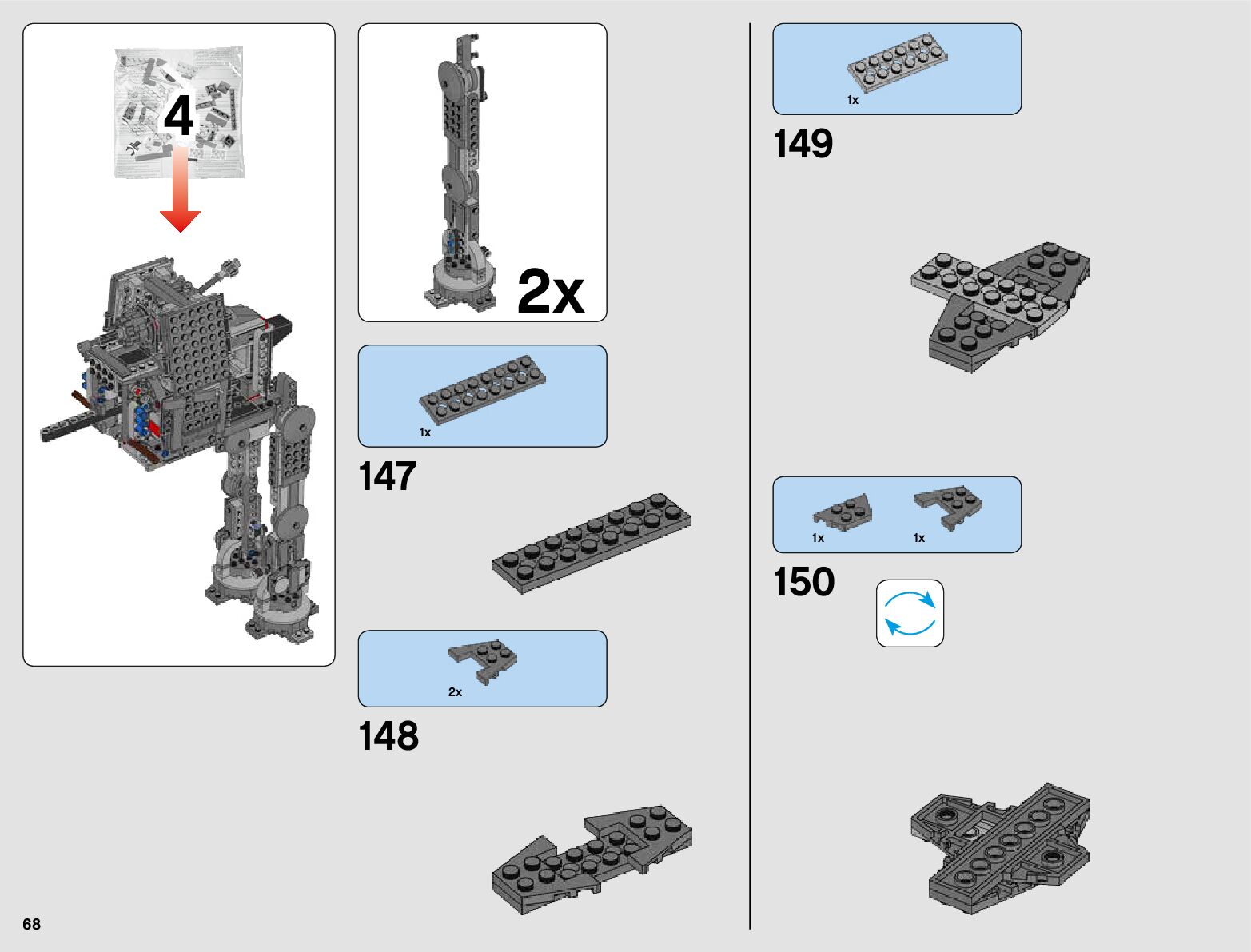 4

2x

1x

147

2x

148

1x

149

1x

1x

150

68