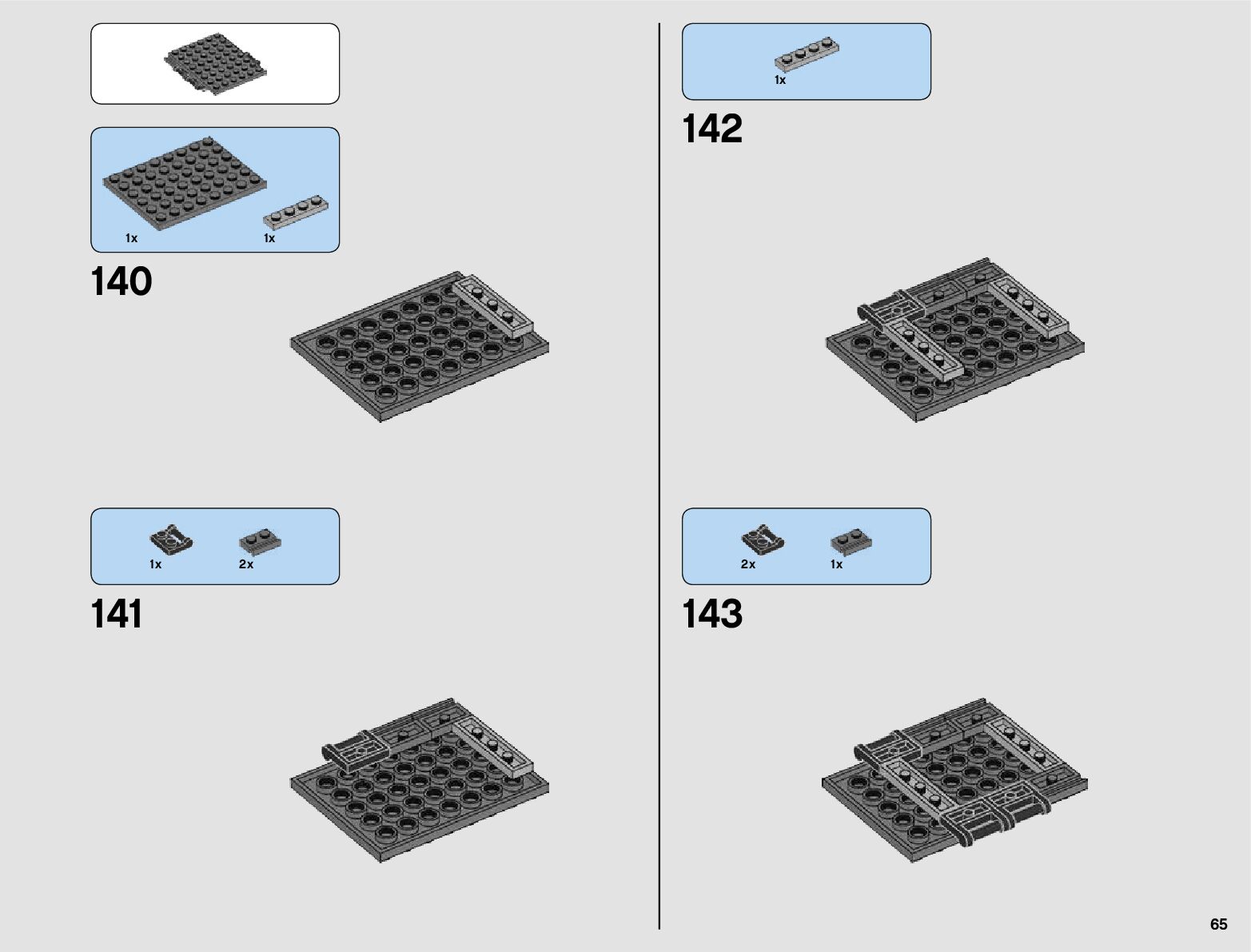 1x

1x

140

1x

2x

141

1x

142

2x

1x

143

65