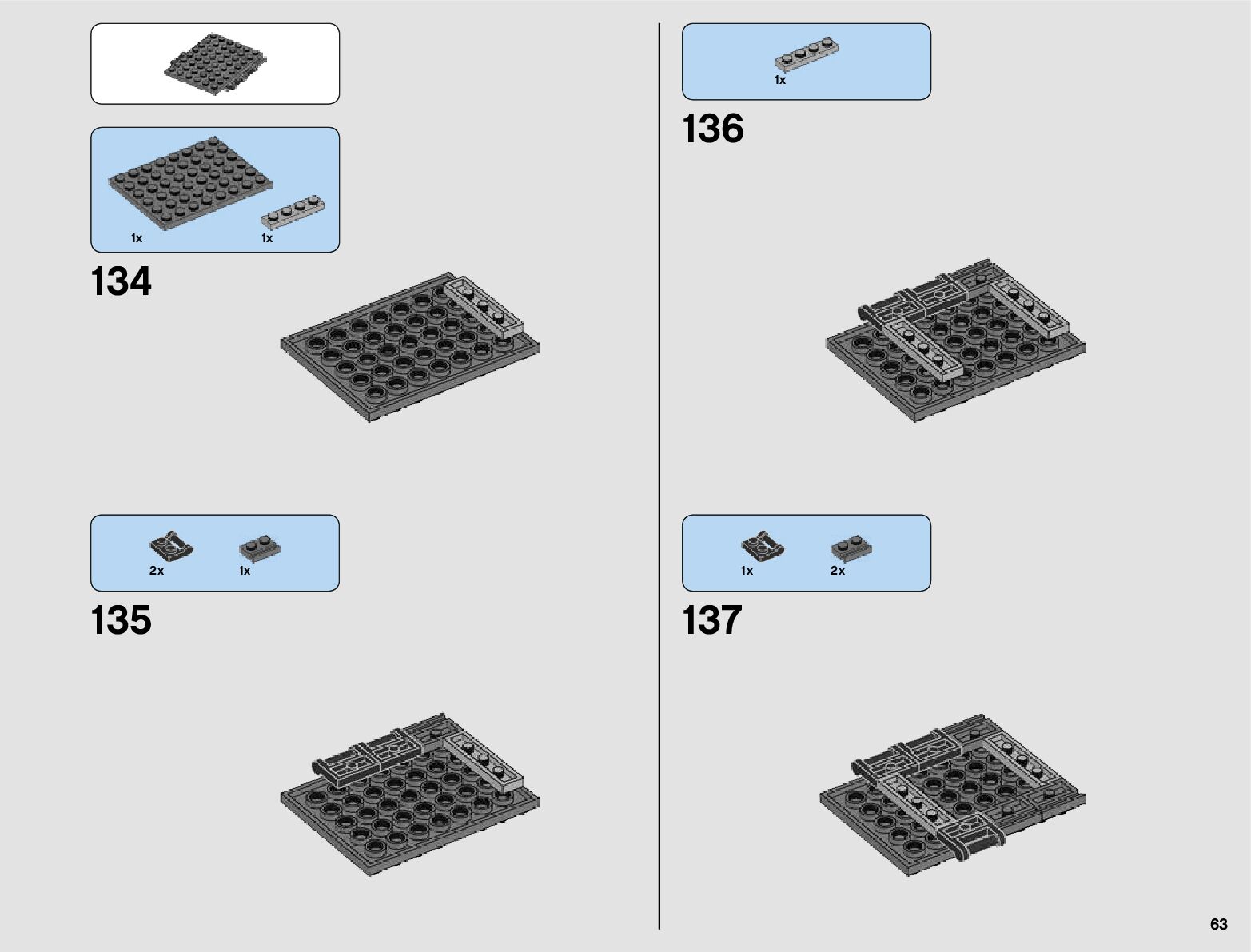 1x 1x

134

2x 1x

135

1x

136

1x 2x

137

63