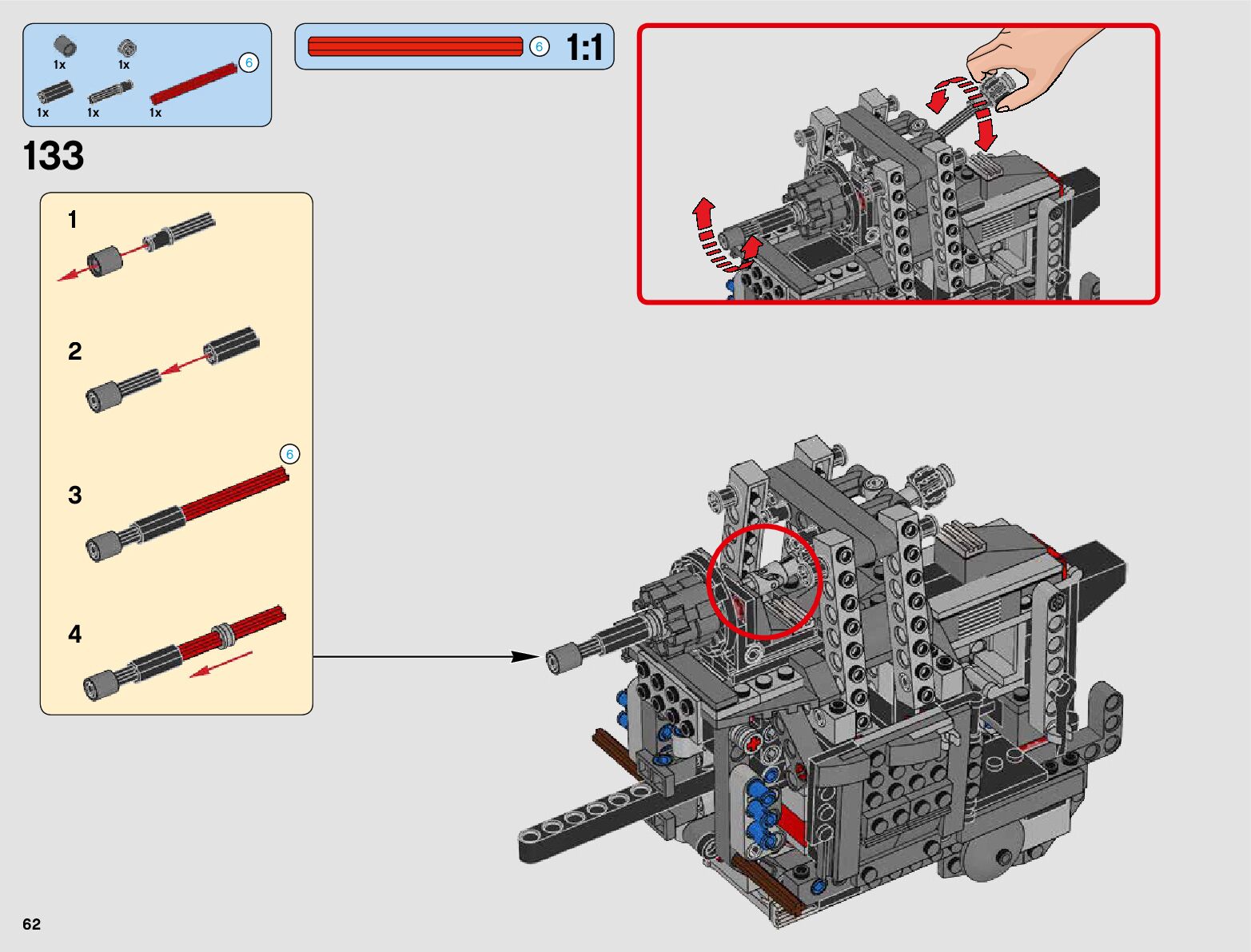 1x
1x
6
1x
1x
1x

6
1:1

133

1

2

6
3

4

62