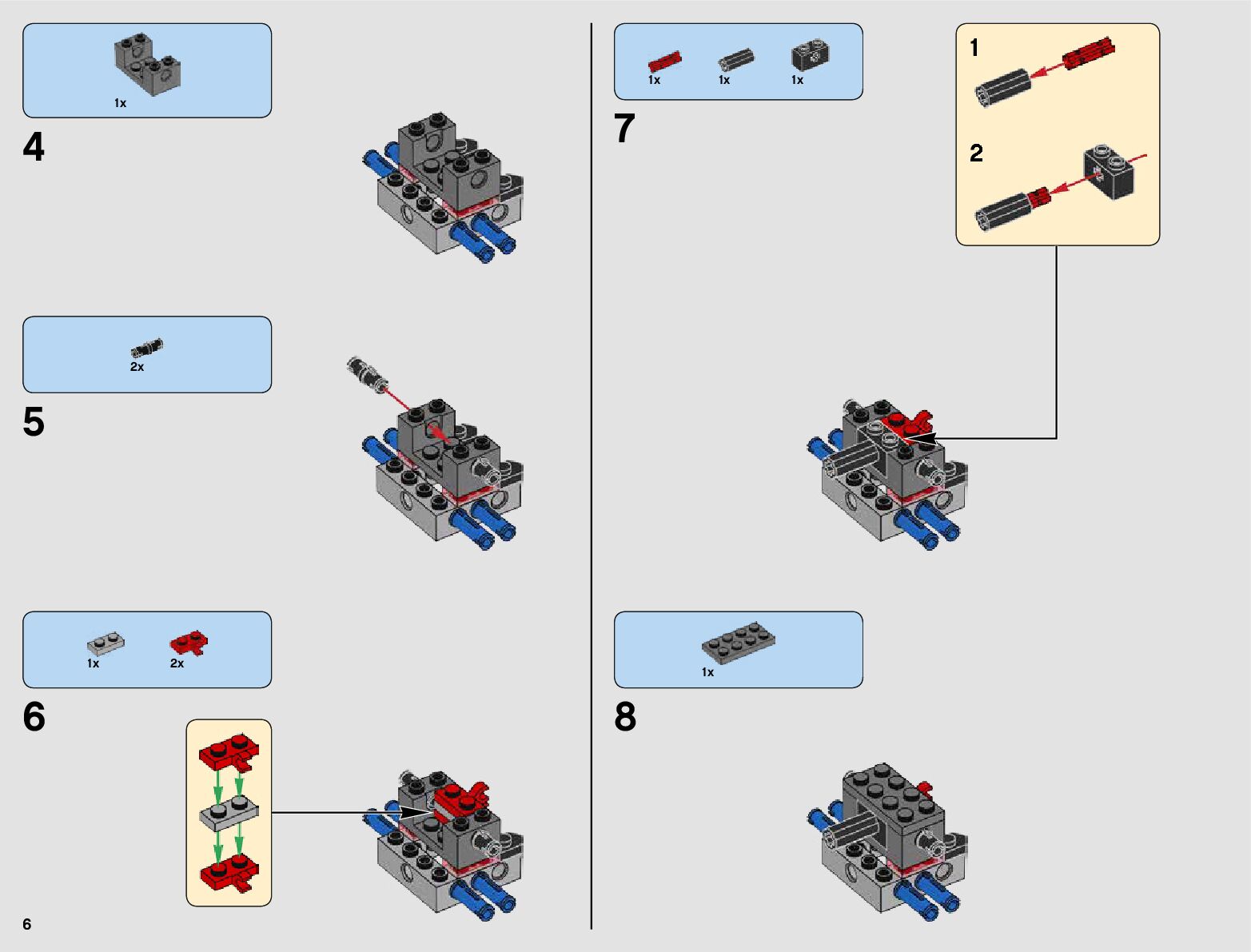 1x

4

2x

5

1x 2x

6

6

1x 1x 1x

7

1

2

1x

8