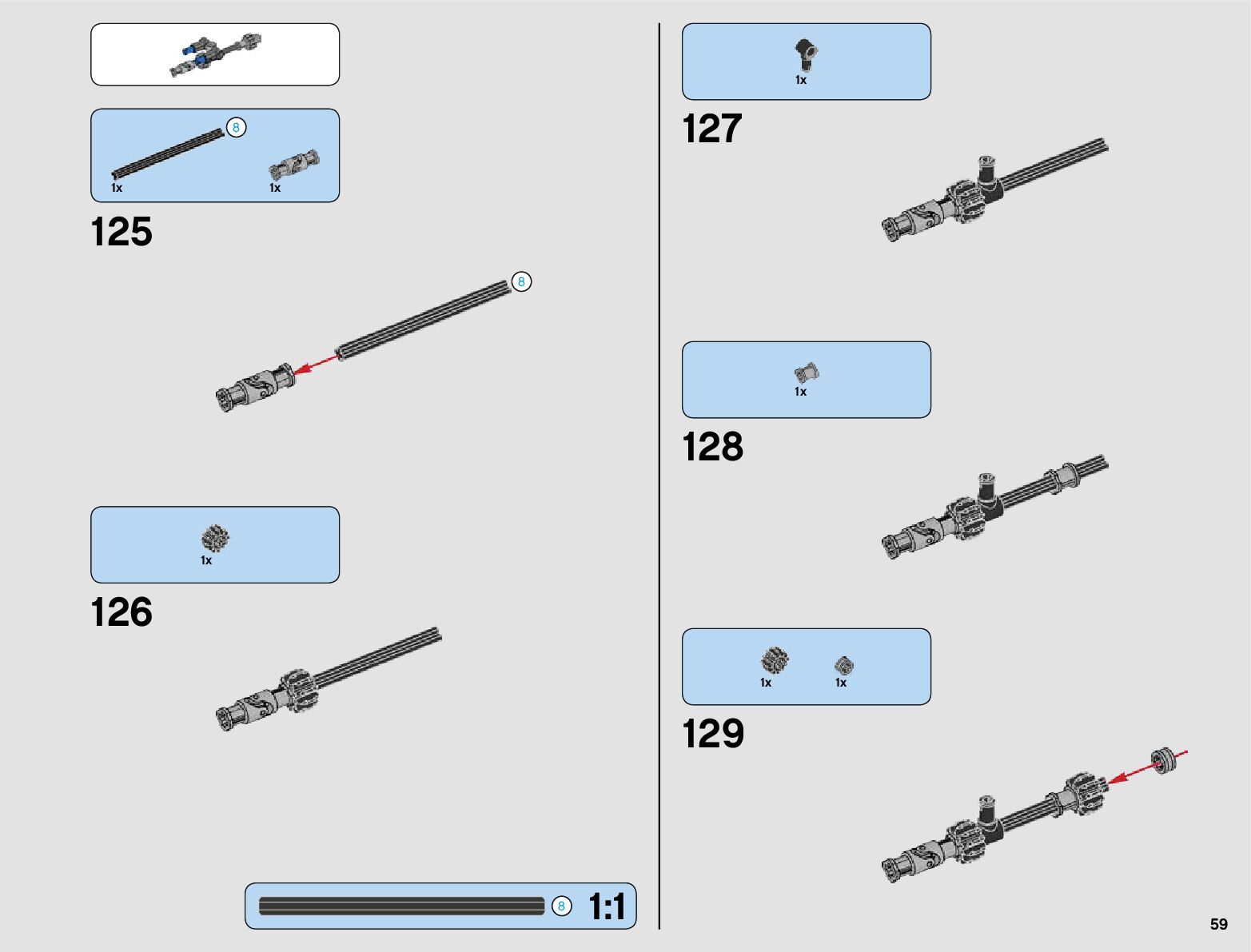 8
1x
1x

125

8

1x

126

8 1:1

1x

127

1x

128

1x
1x

129

59