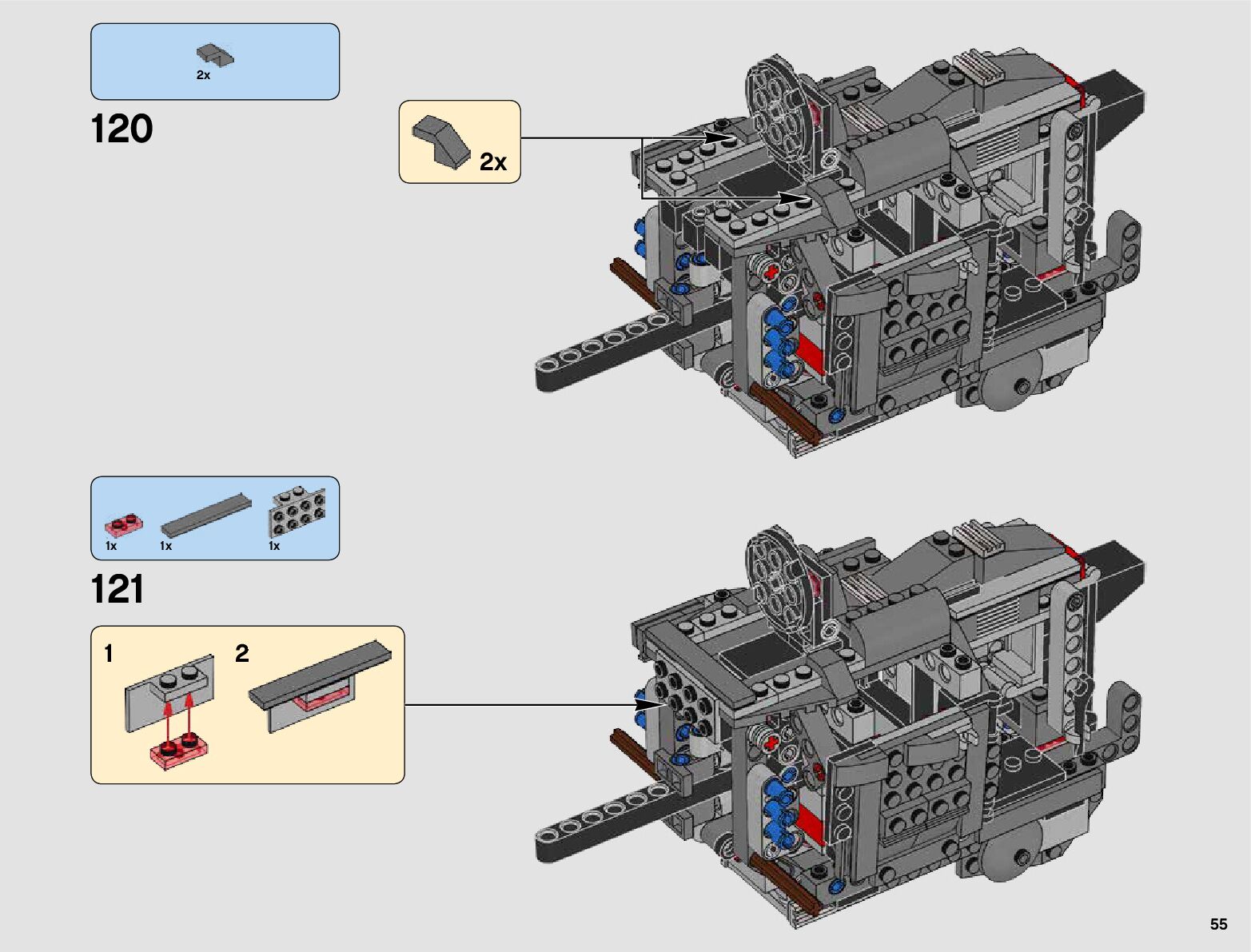 2x

120

2x

1x 1x 1x

121

1

2

55