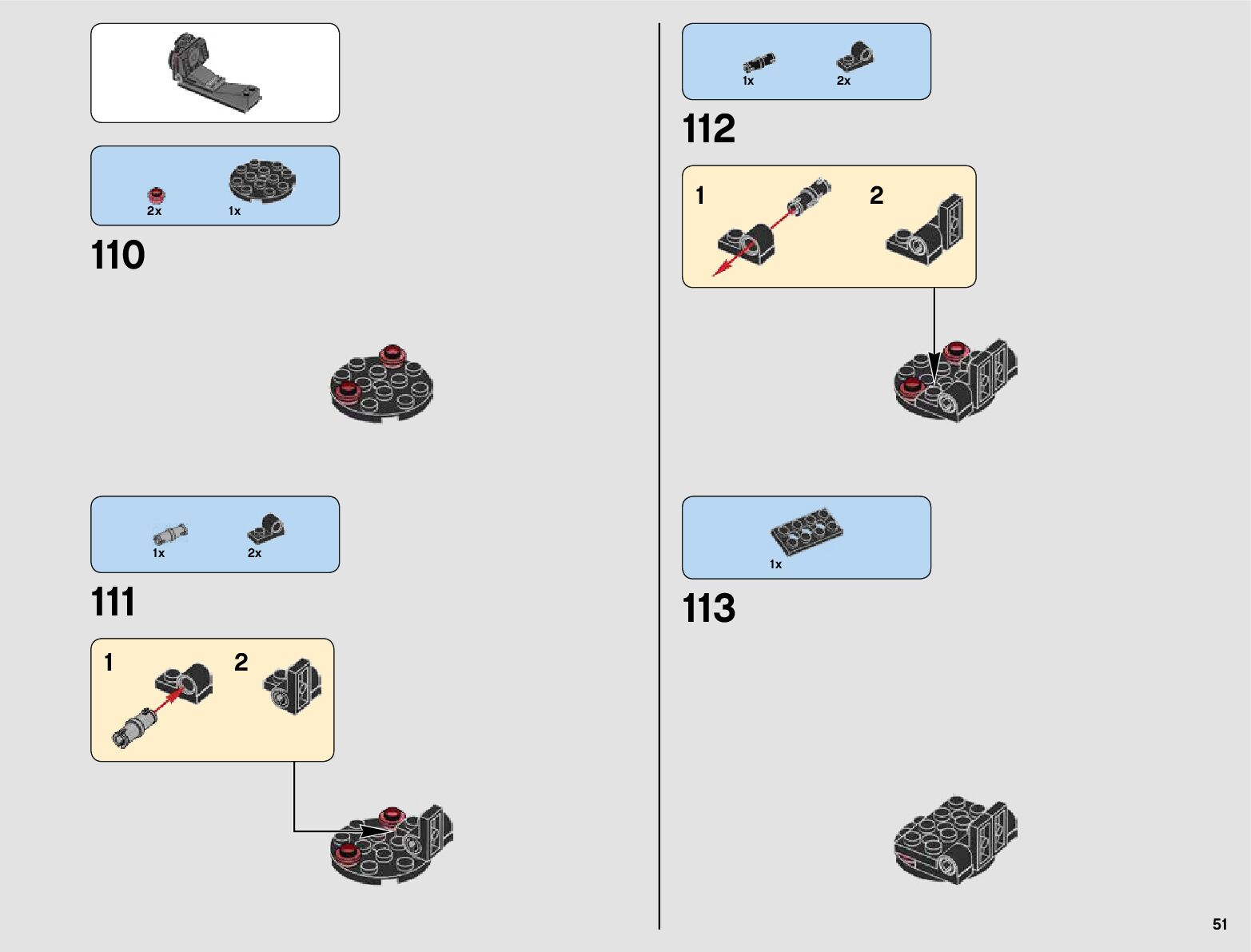 2x 1x

110

1x 2x

111

1 2

1x 2x

112

1 2

1x

113

51