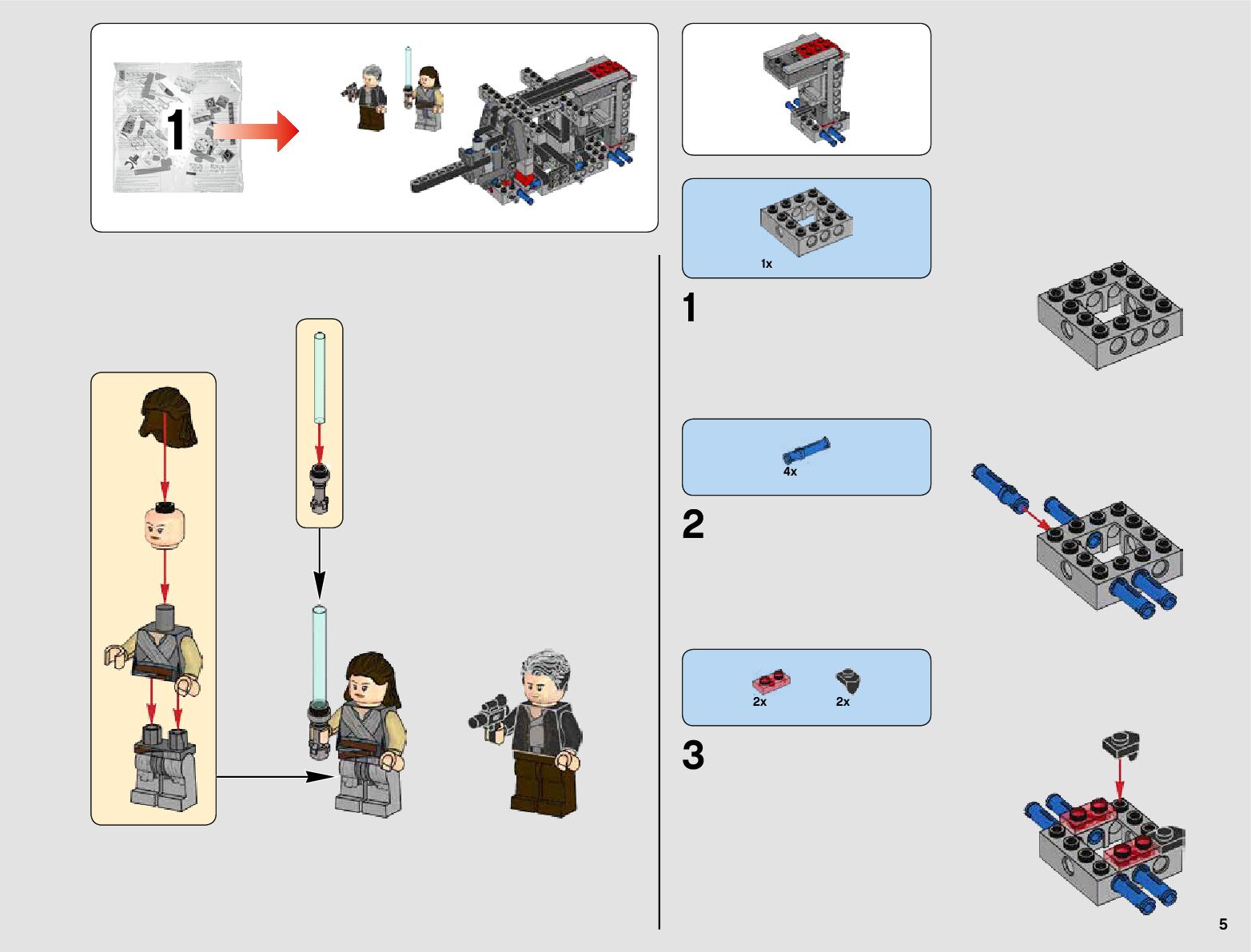 1

1x

1

4x

2

2x

2x

3

5