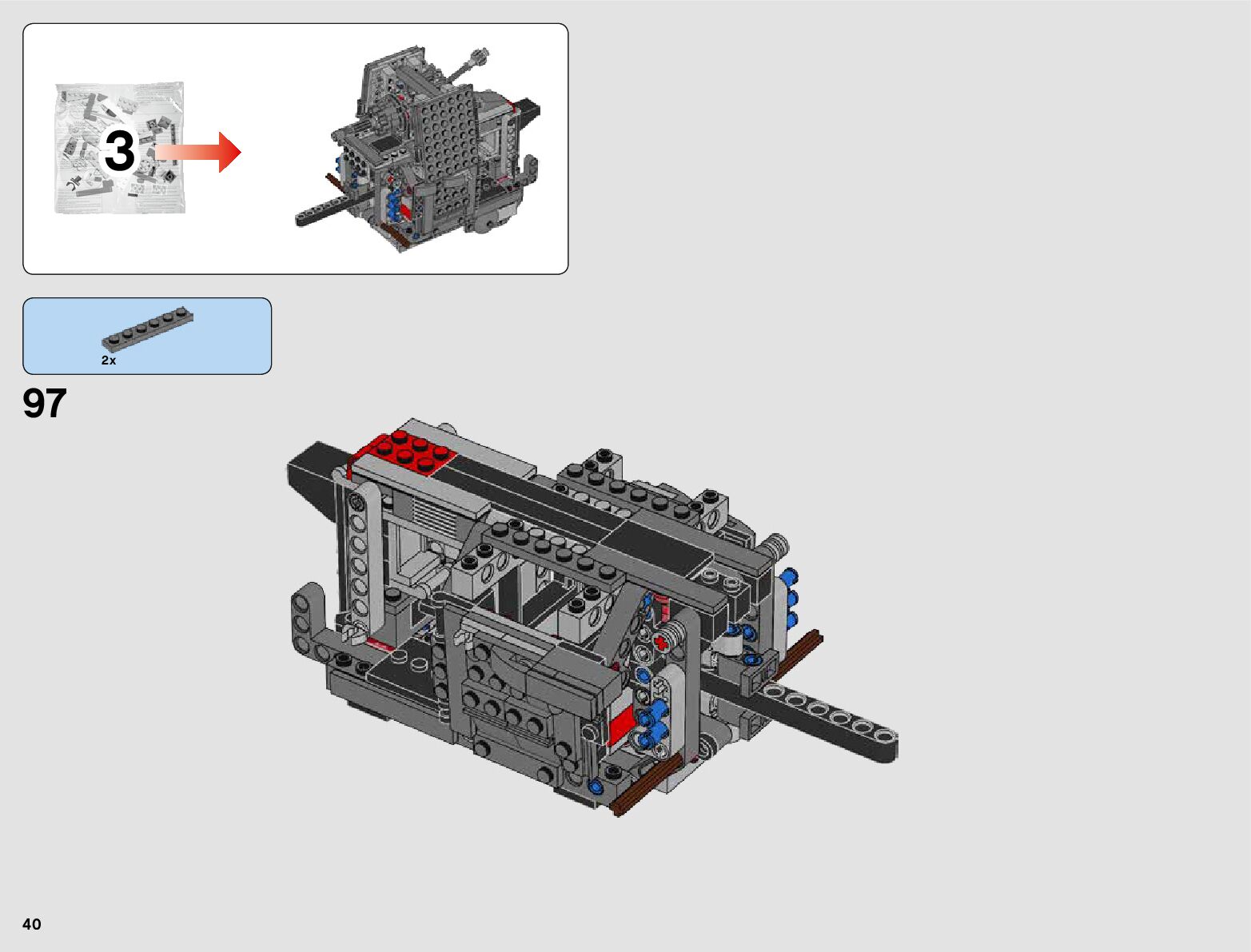 3

2x

97

40