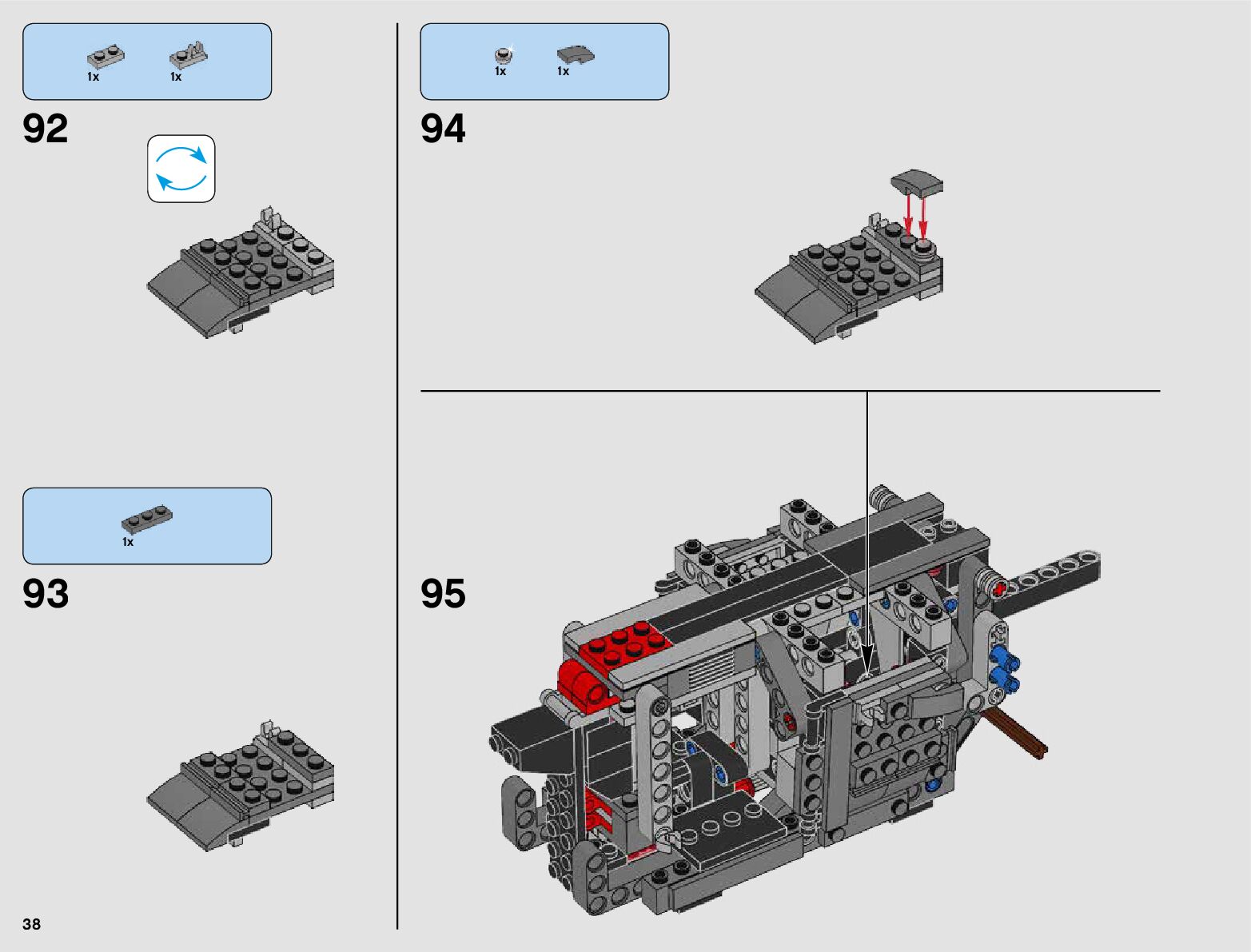 1x 1x

92

1x

93

1x 1x

94

95

38