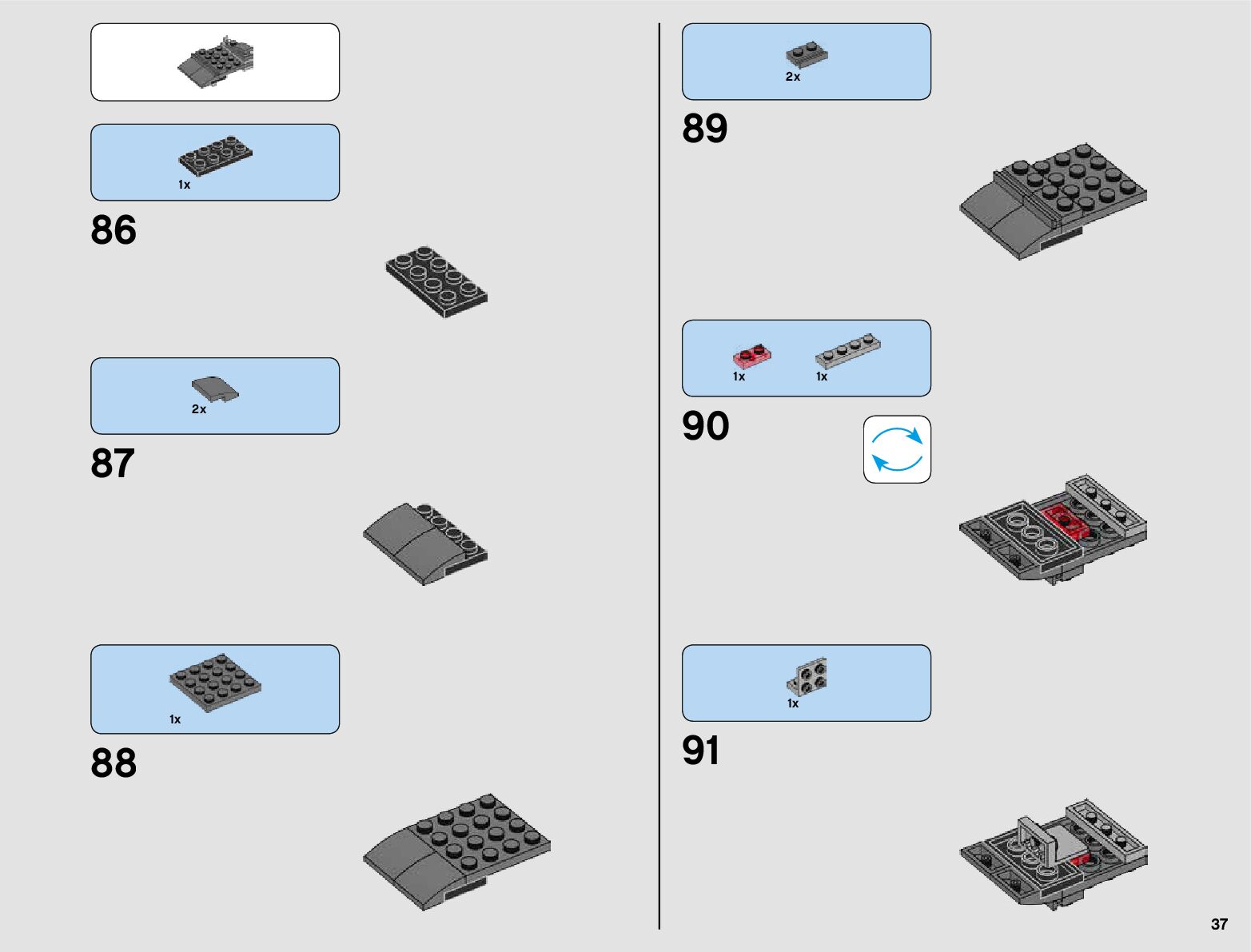 1x

86

2x

87

1x

88

2x

89

1x 1x

90

1x

91

37