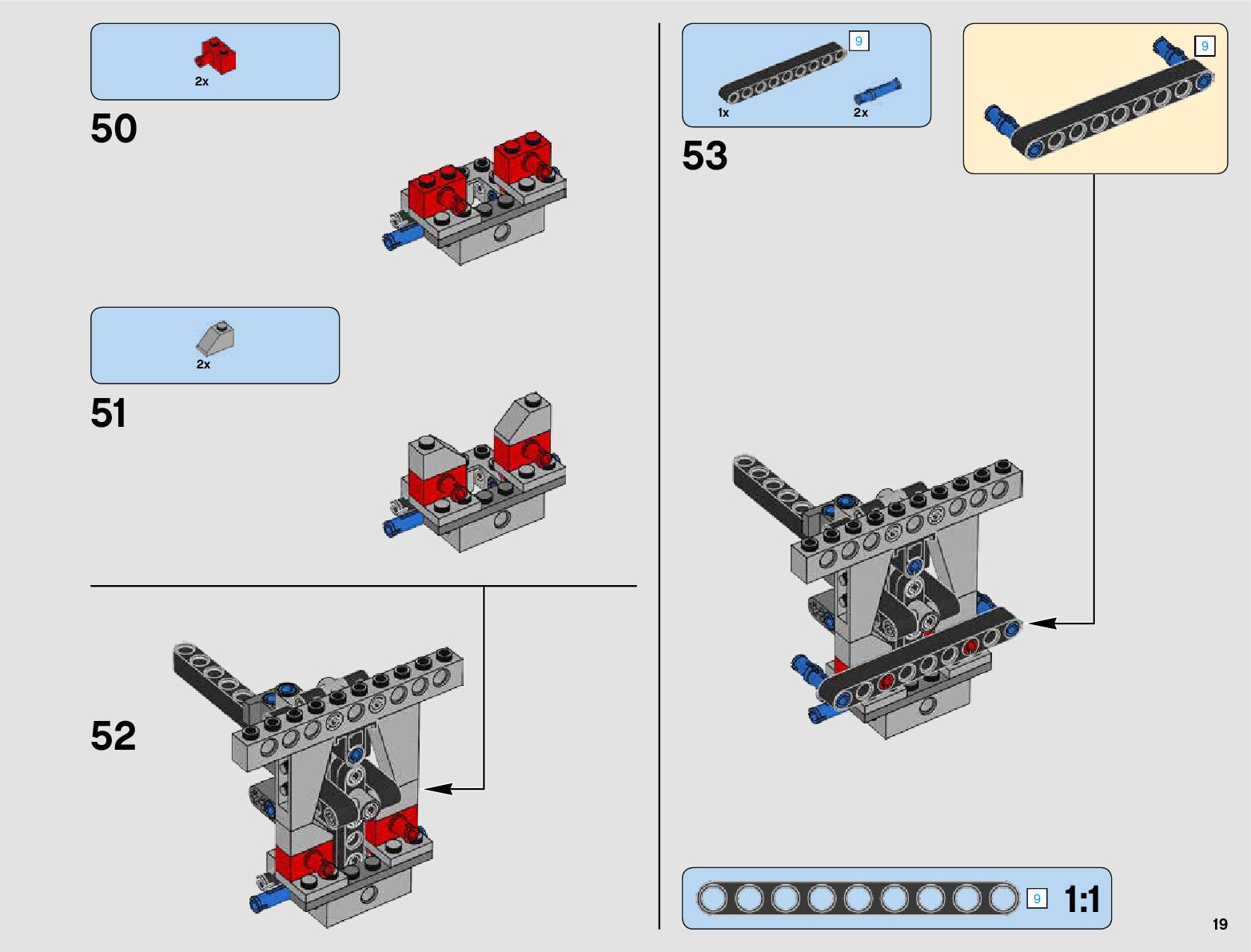 2x

50

2x

51

52

9

1x

2x

53

9

9

1:1

19