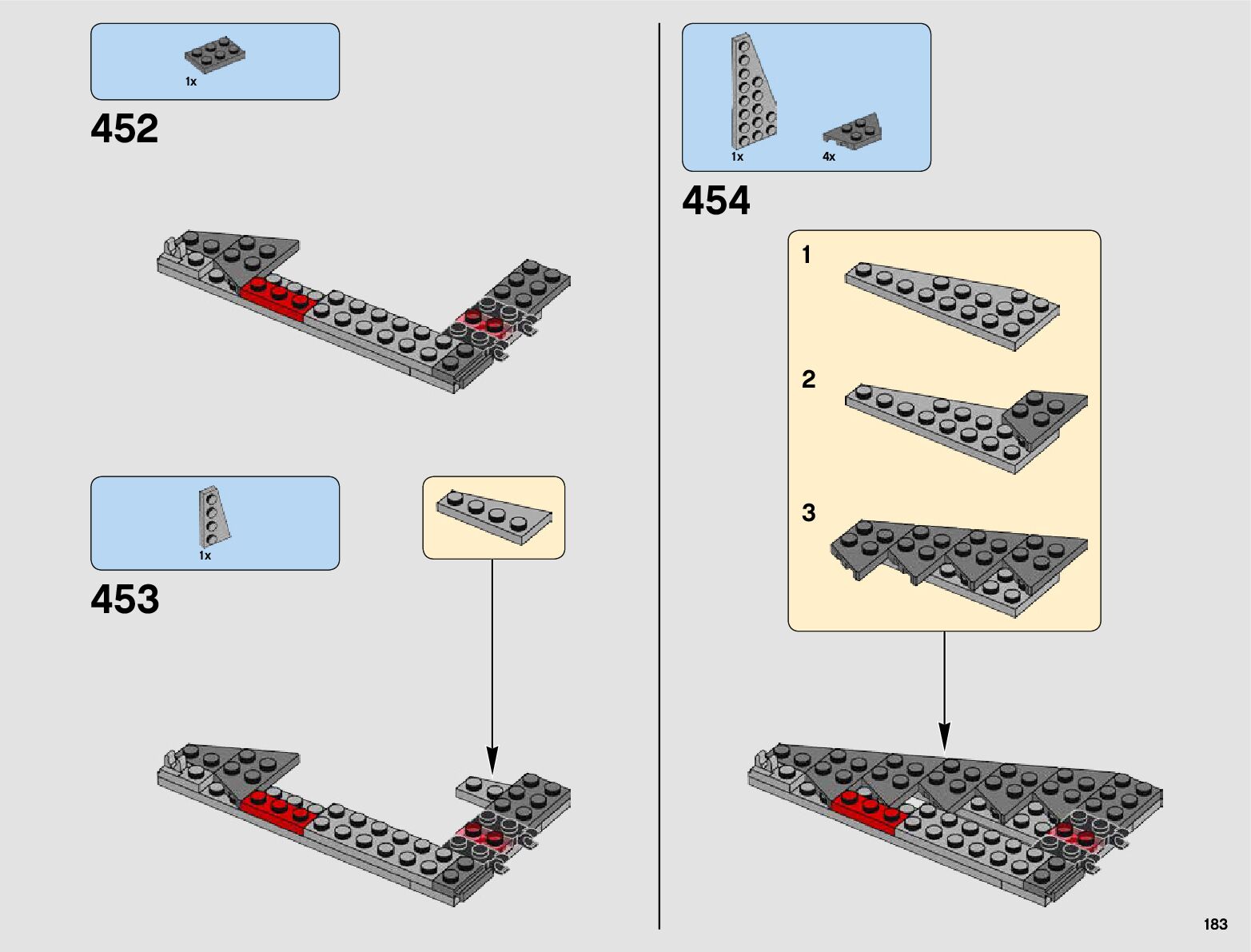 1x

452

1x

453

1x 4x

454

1

2

3

183