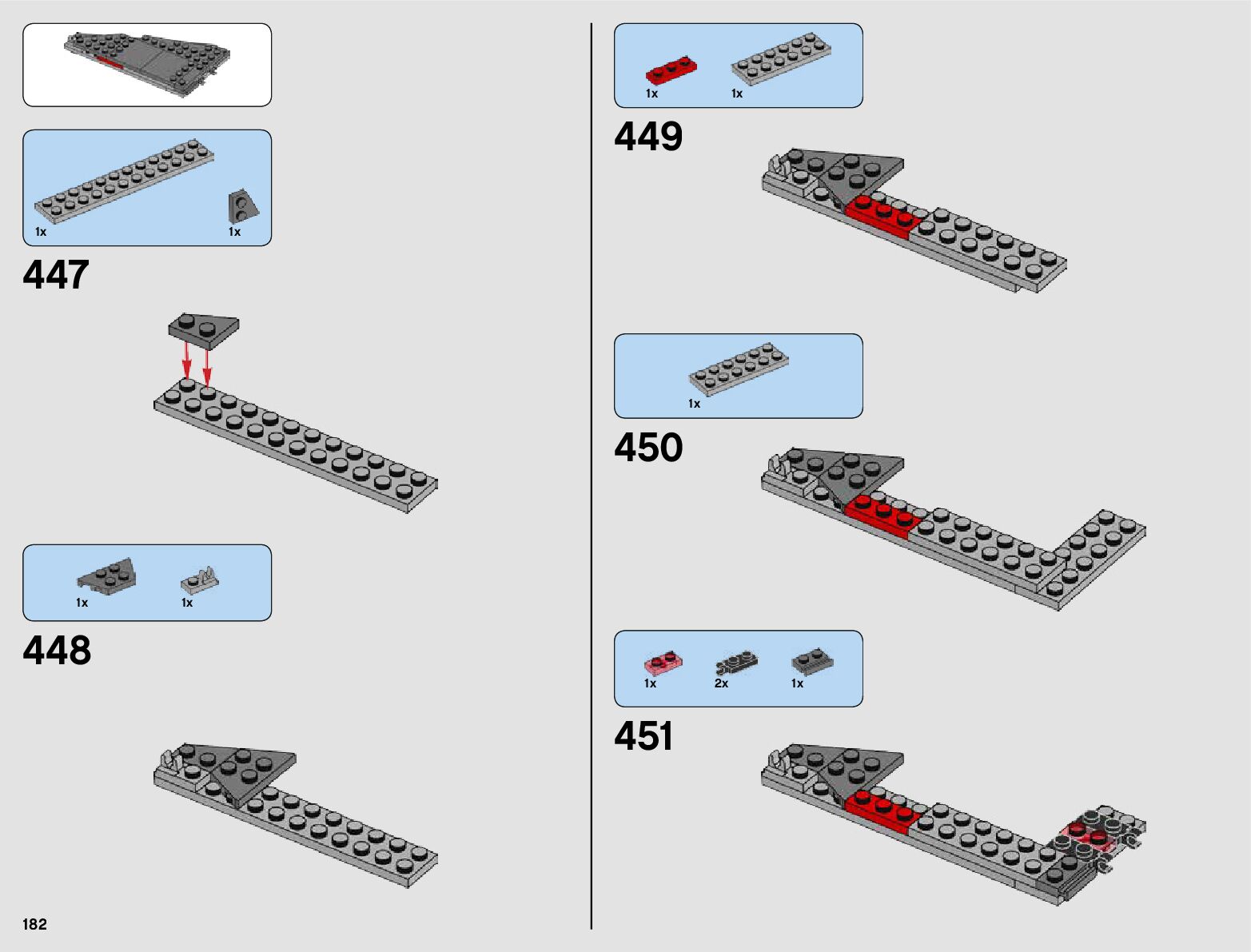 1x
1x

447

1x
1x

448

182

1x
1x

449

1x

450

1x
2x
1x

451