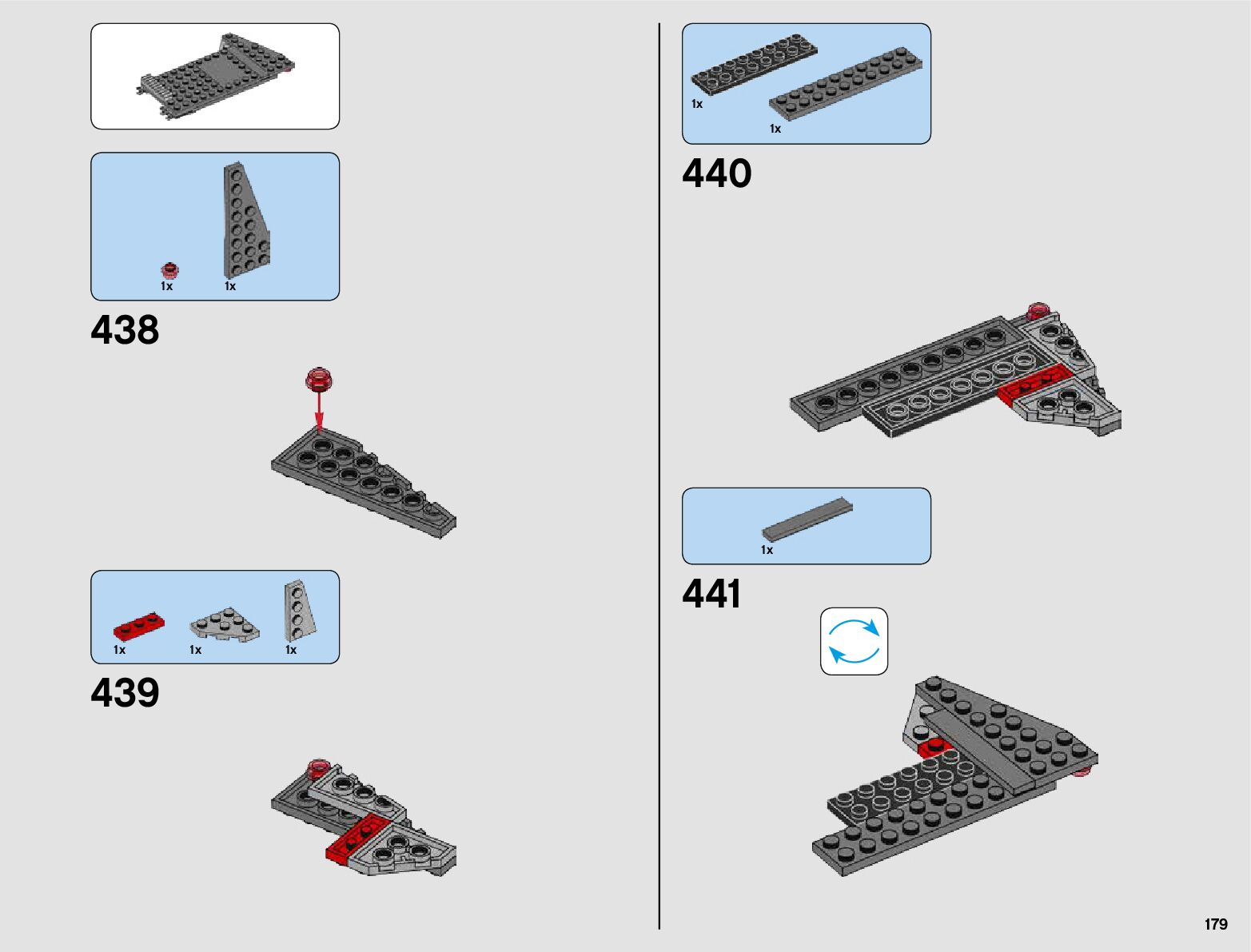 1x 1x

438

1x 1x 1x

439

1x

1x

440

1x

441

179