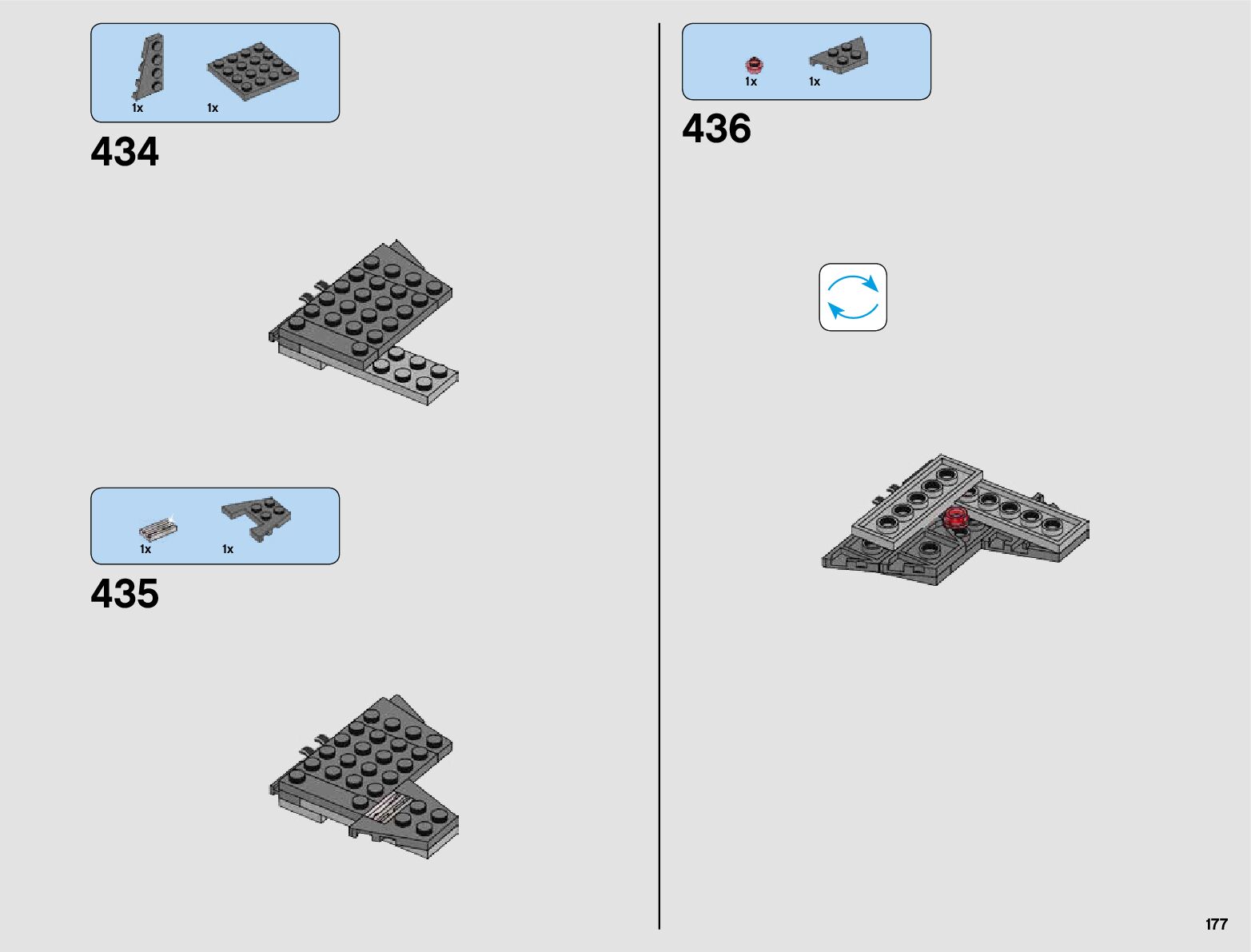 1x 1x

434

1x 1x

435

1x 1x

436

177