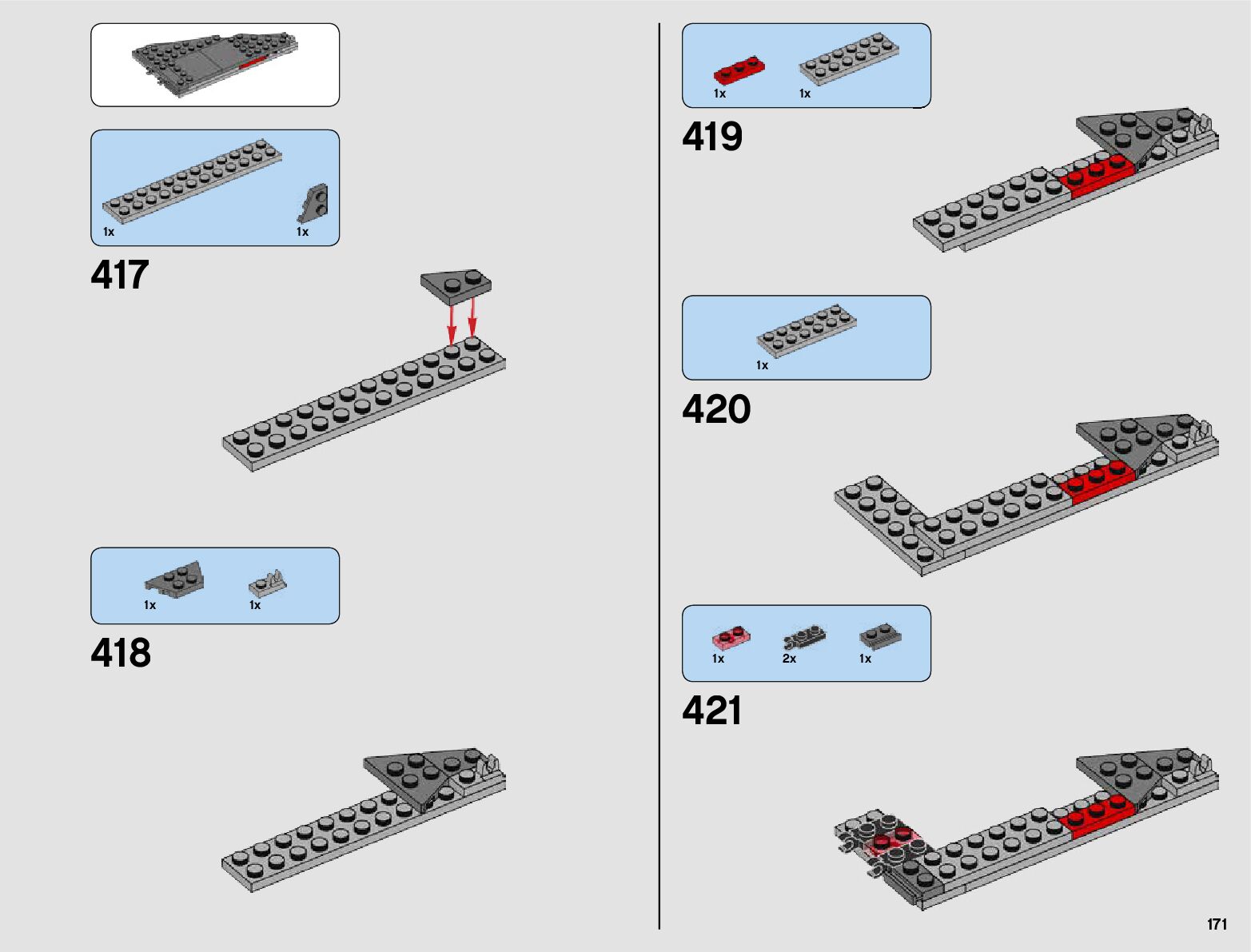 1x 1x

417

1x 1x

418

1x 1x

419

1x

420

1x 2x 1x

421

171