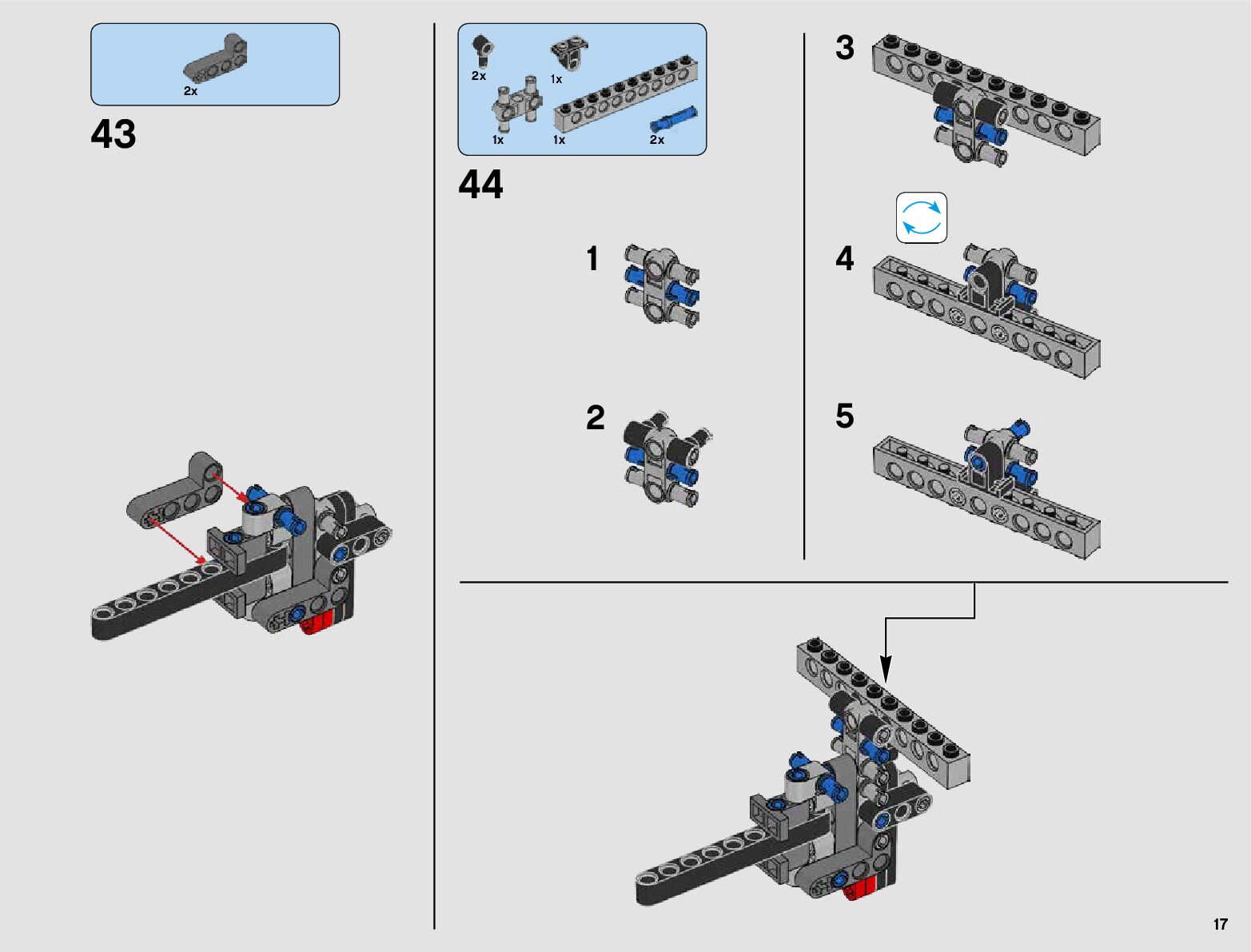 2x

43

2x
1x
1x
1x
2x

44

1

2

3

4

5

17