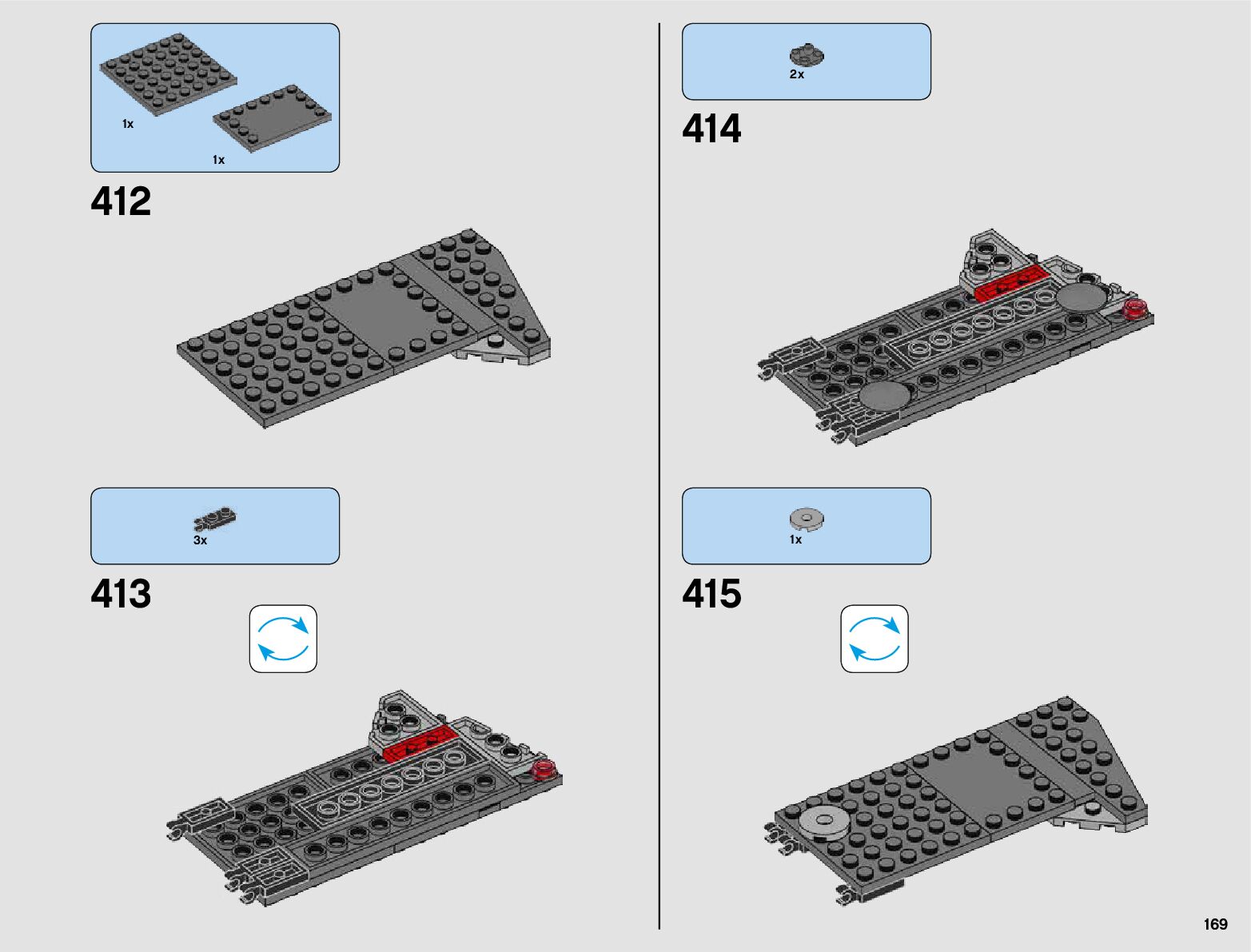 1x

1x

412

3x

413

2x

414

1x

415

169