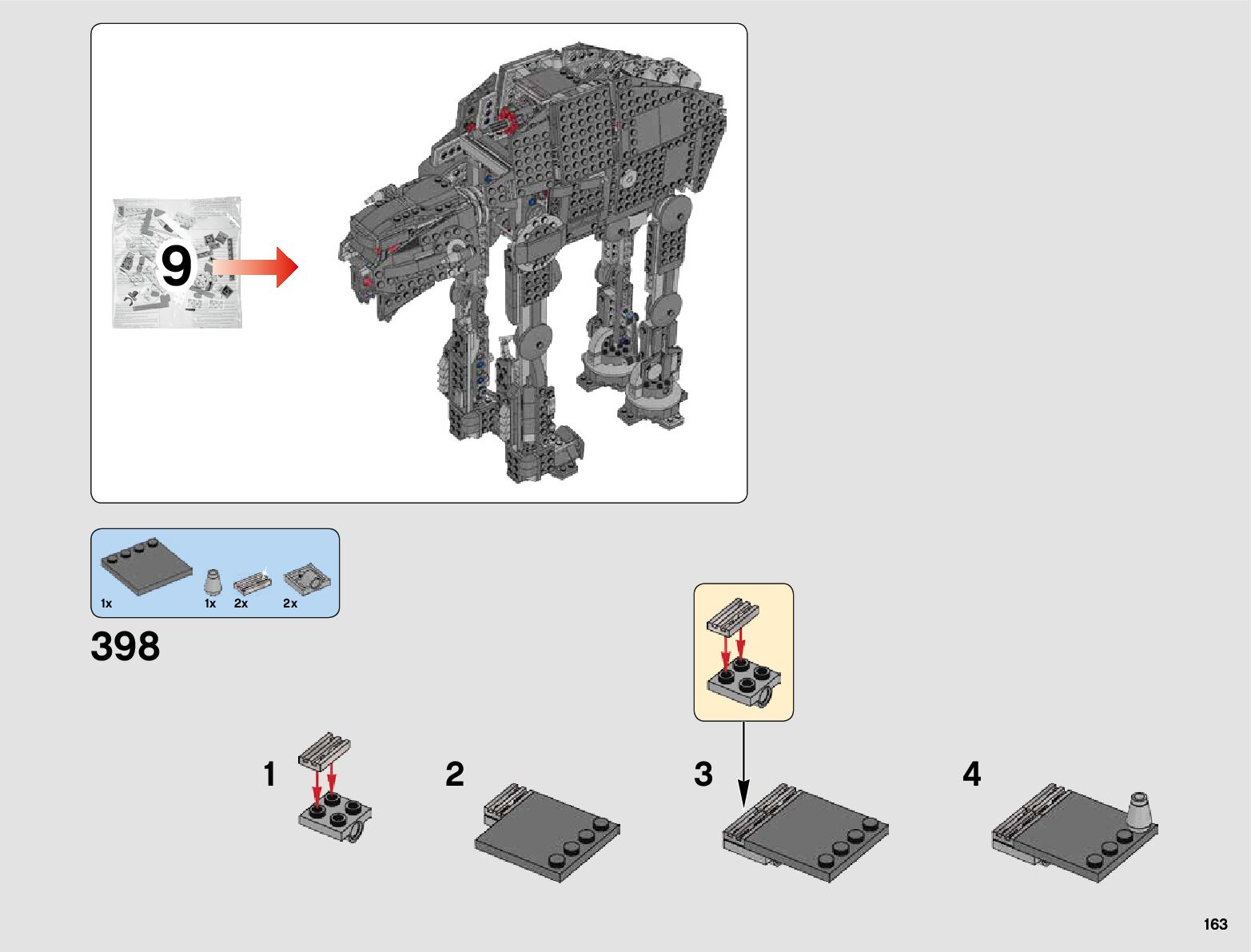 9

1x 1x 2x 2x

398

1

2

3

4

163