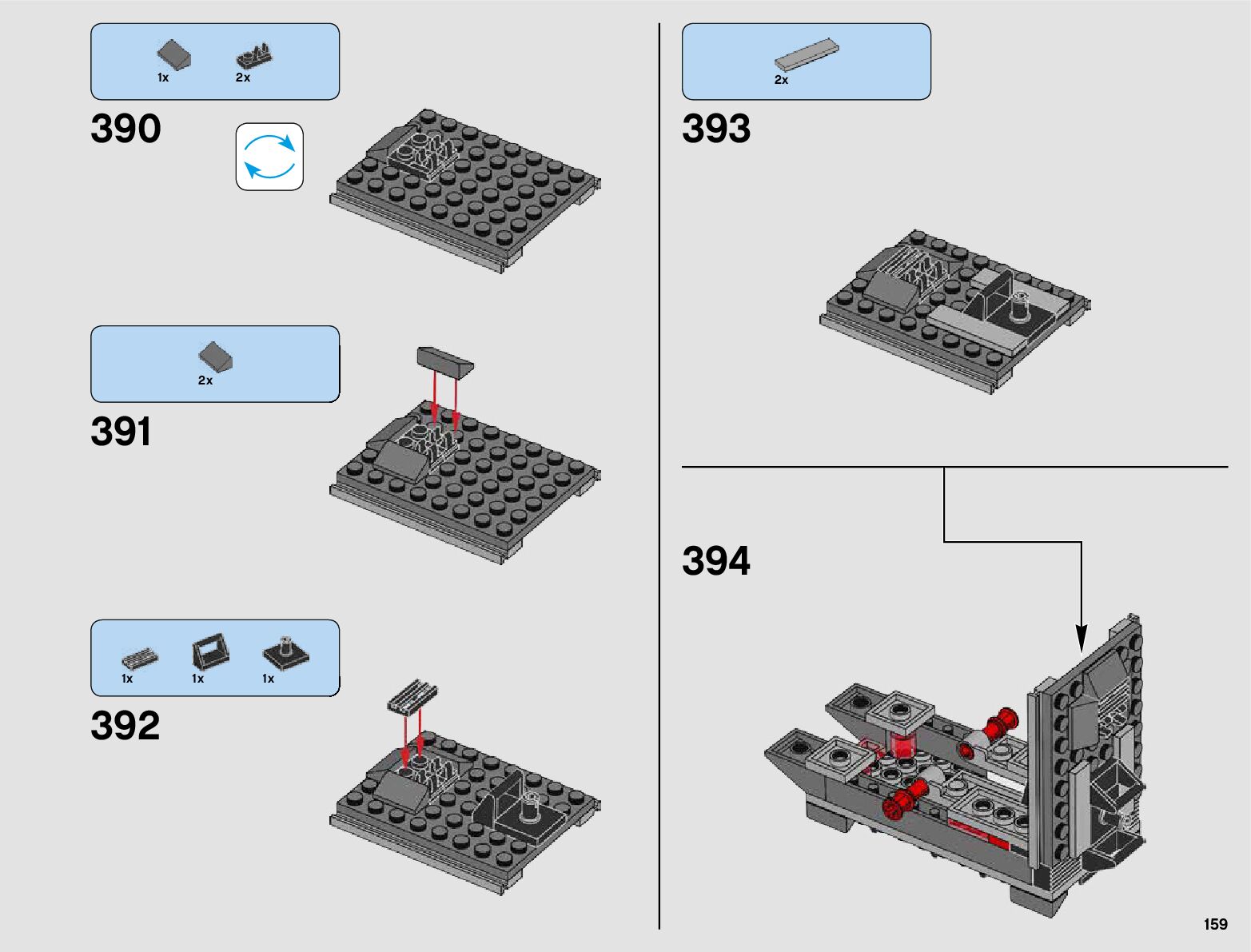 1x 2x

390

2x

391

1x 1x 1x

392

2x

393

394

159