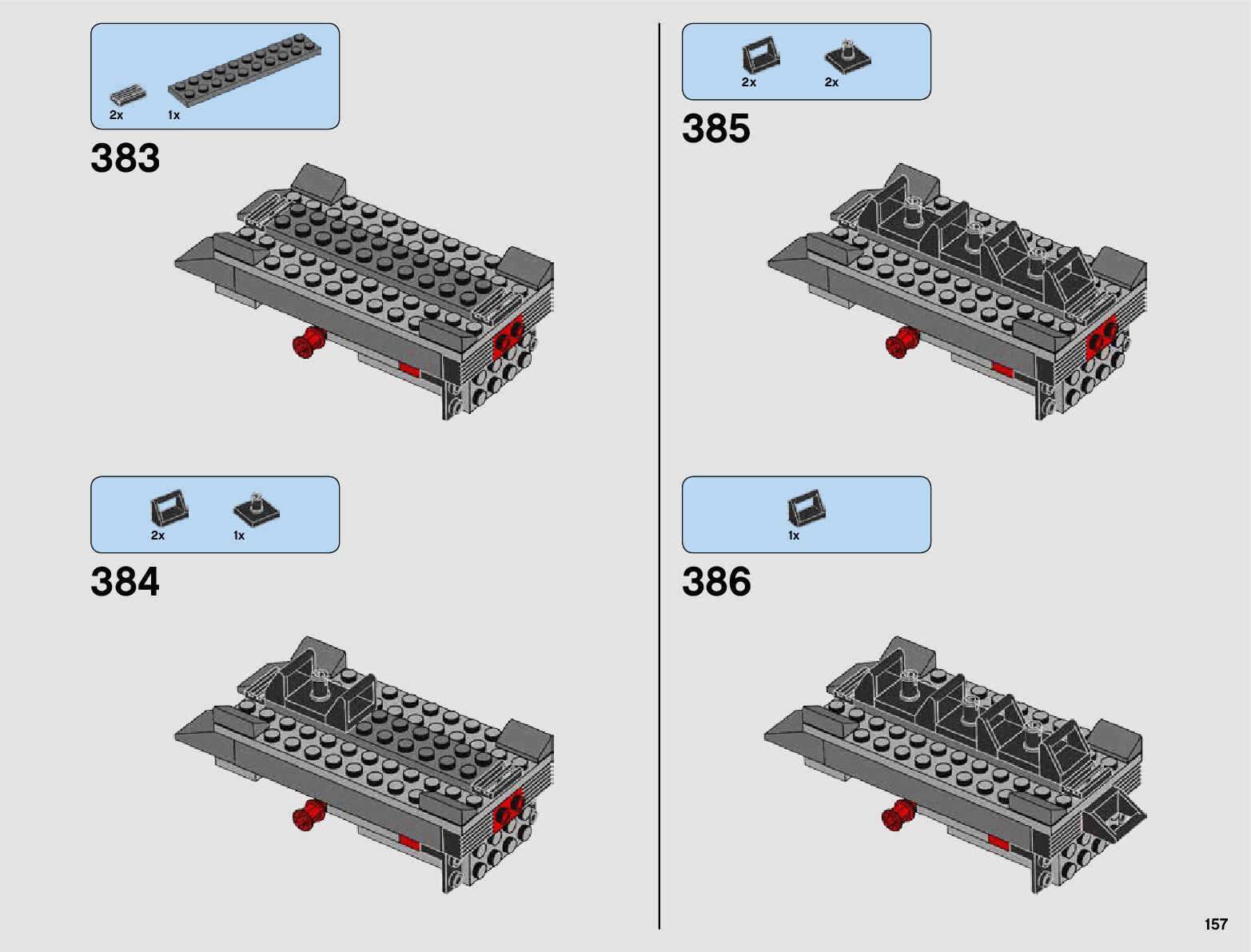 2x 1x

383

2x 1x

384

2x 2x

385

1x

386

157