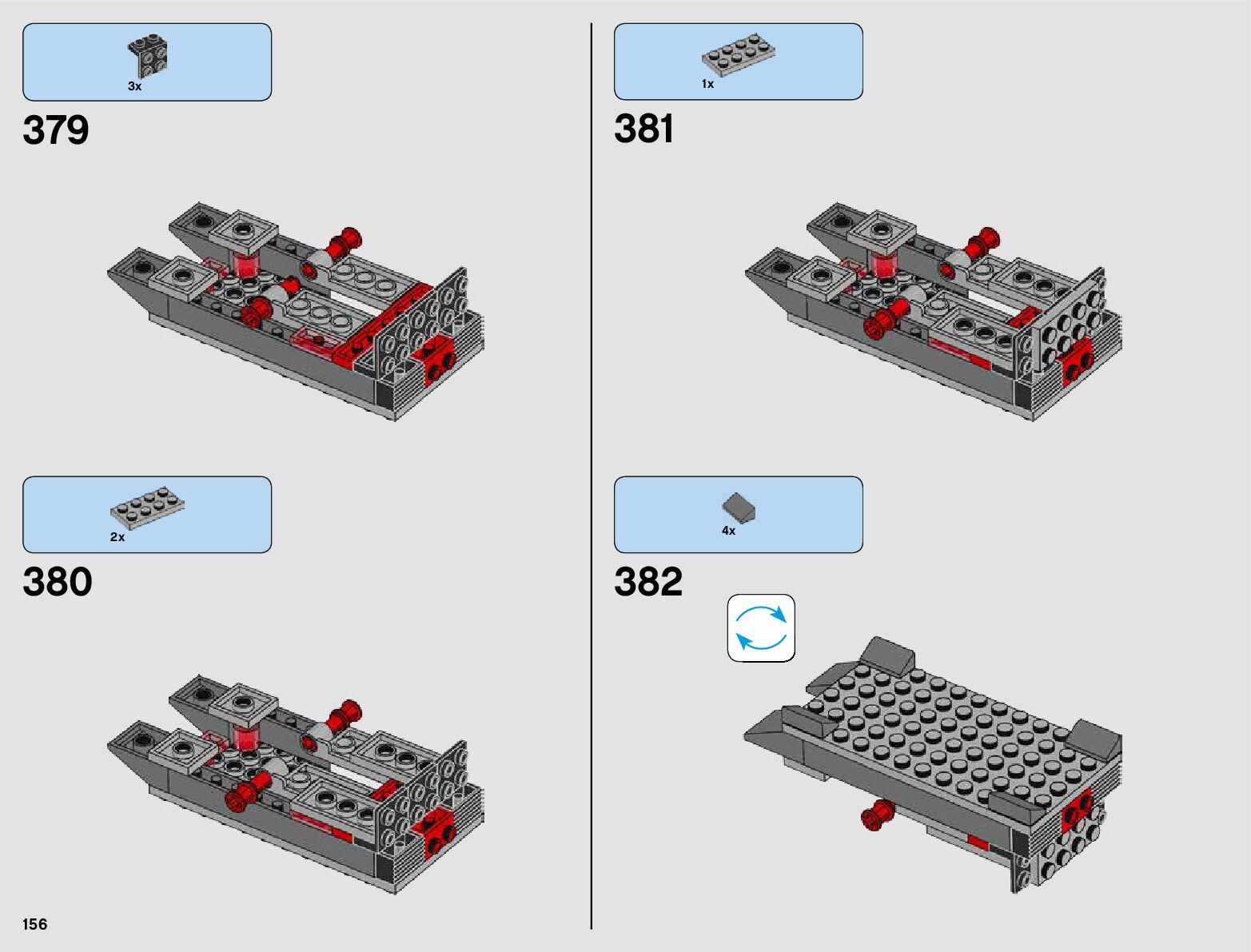 3x

379

2x

380

156

1x

381

4x

382