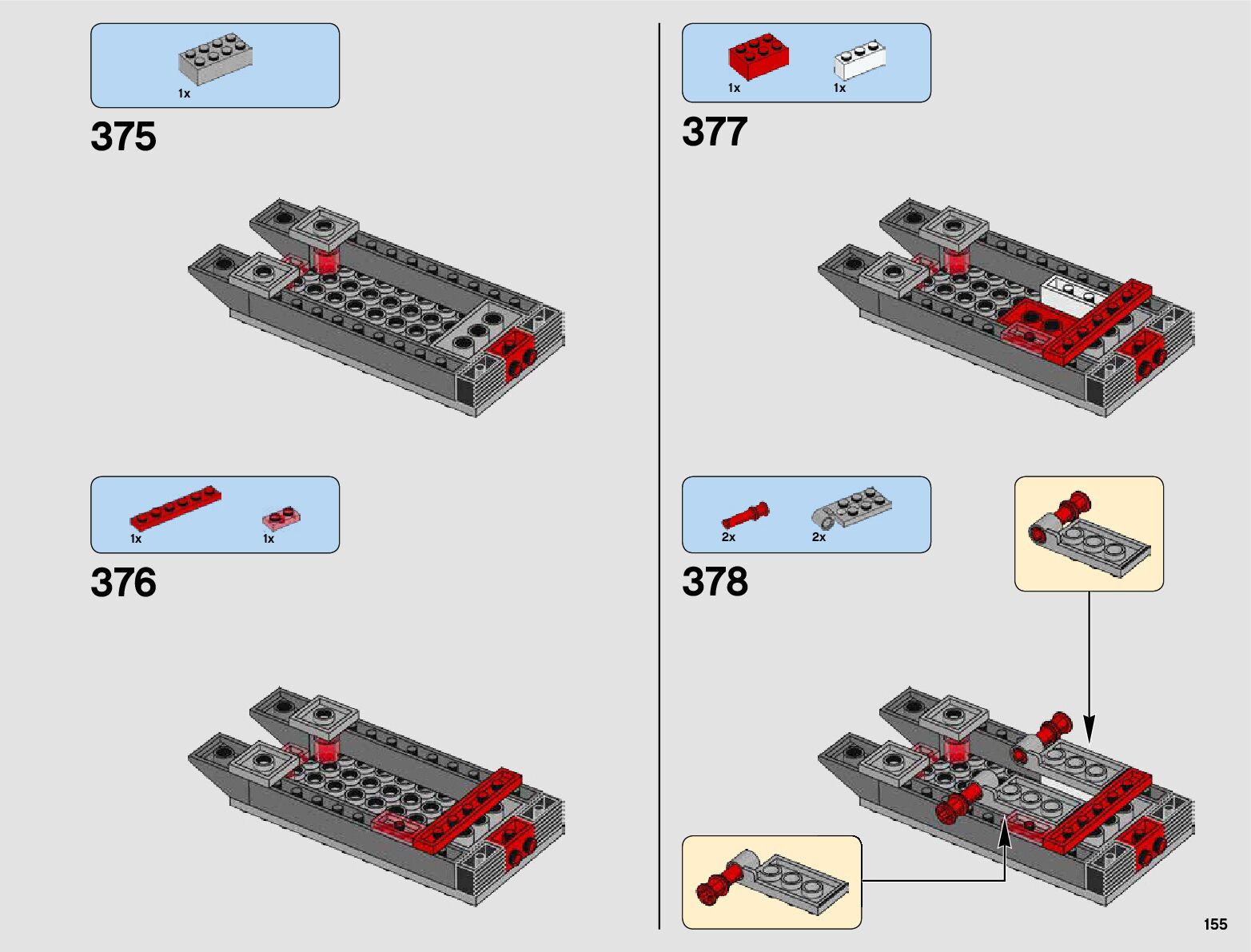 1x

375

1x 1x

376

1x 1x

377

2x 2x

378

155